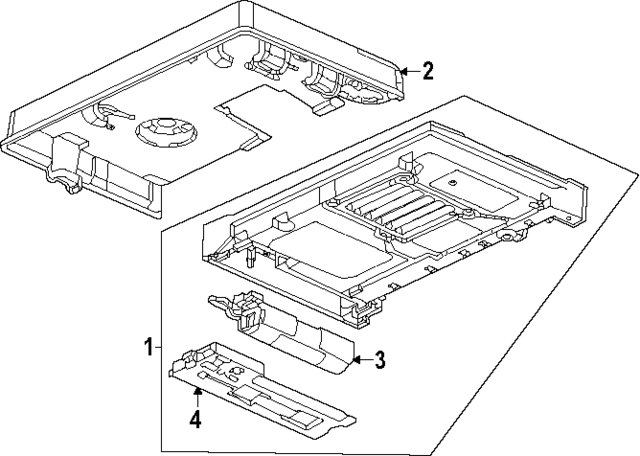 2
1
3
4