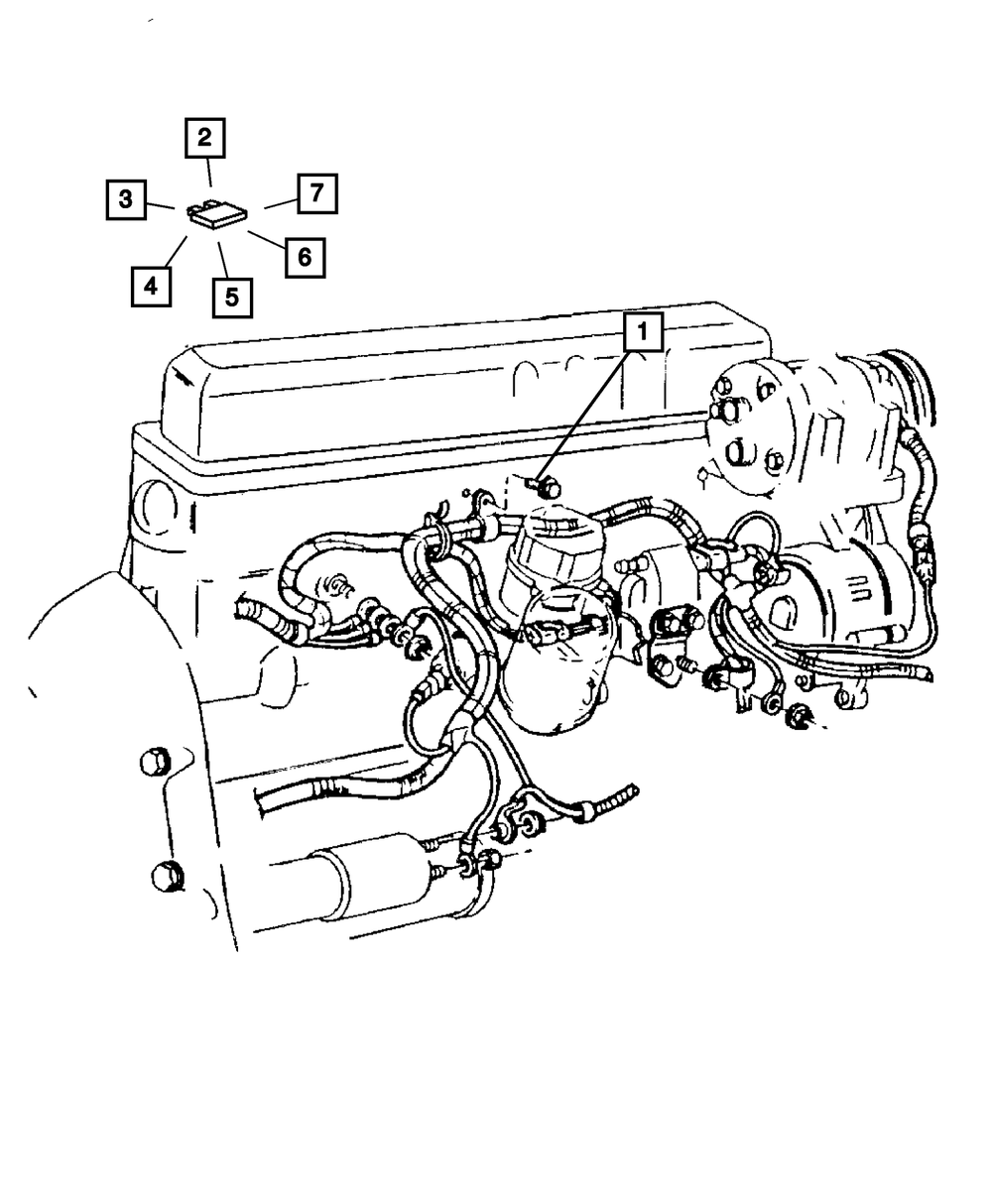 2
3
7
4
5
6
1