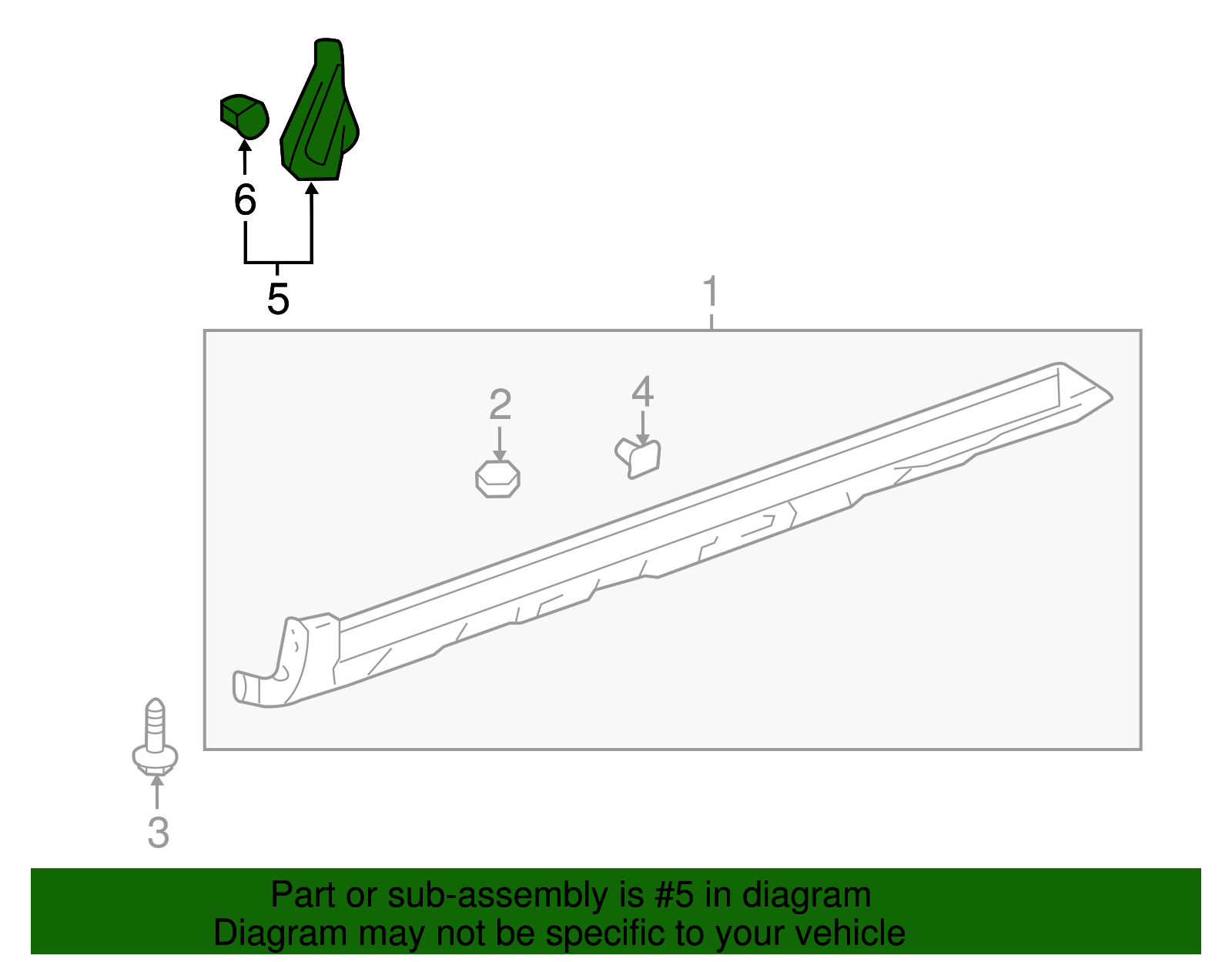 6

5

1

2

4

3

Part or sub-assembly is #5 in diagram
Diagram may not be specific to your vehicle