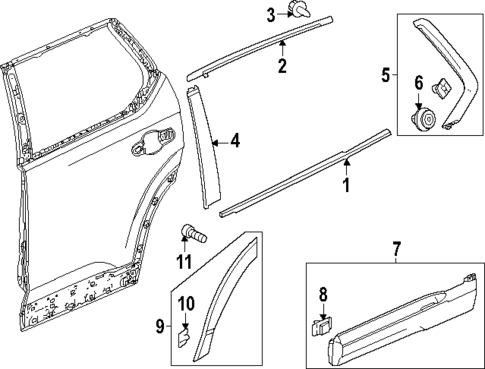 3
2
5
6
4
1
11
7
8
10
9