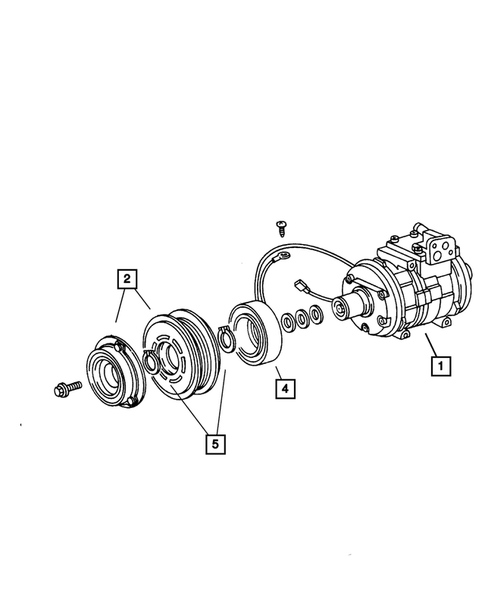 2
1
4
5