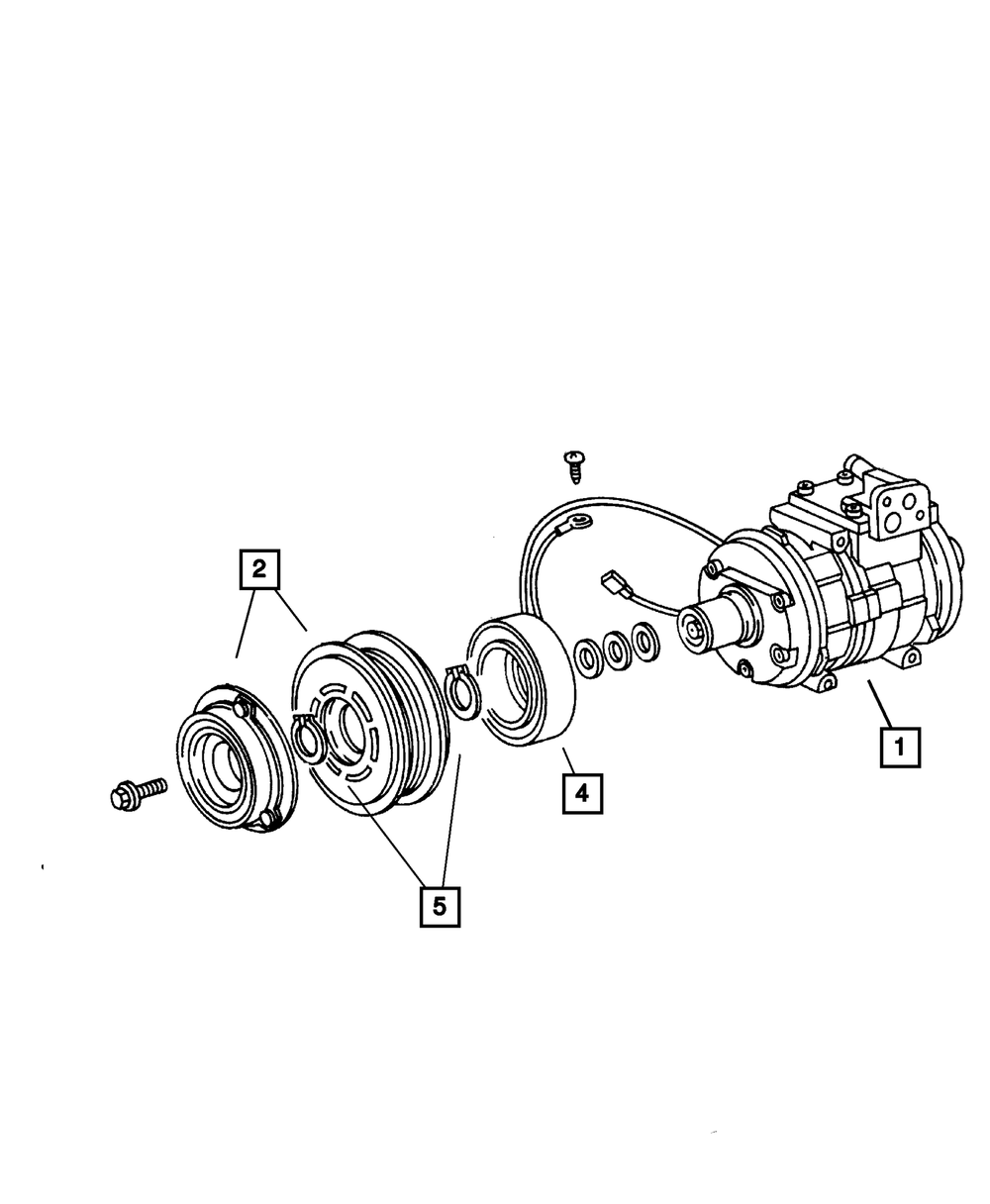 2

1

4

5