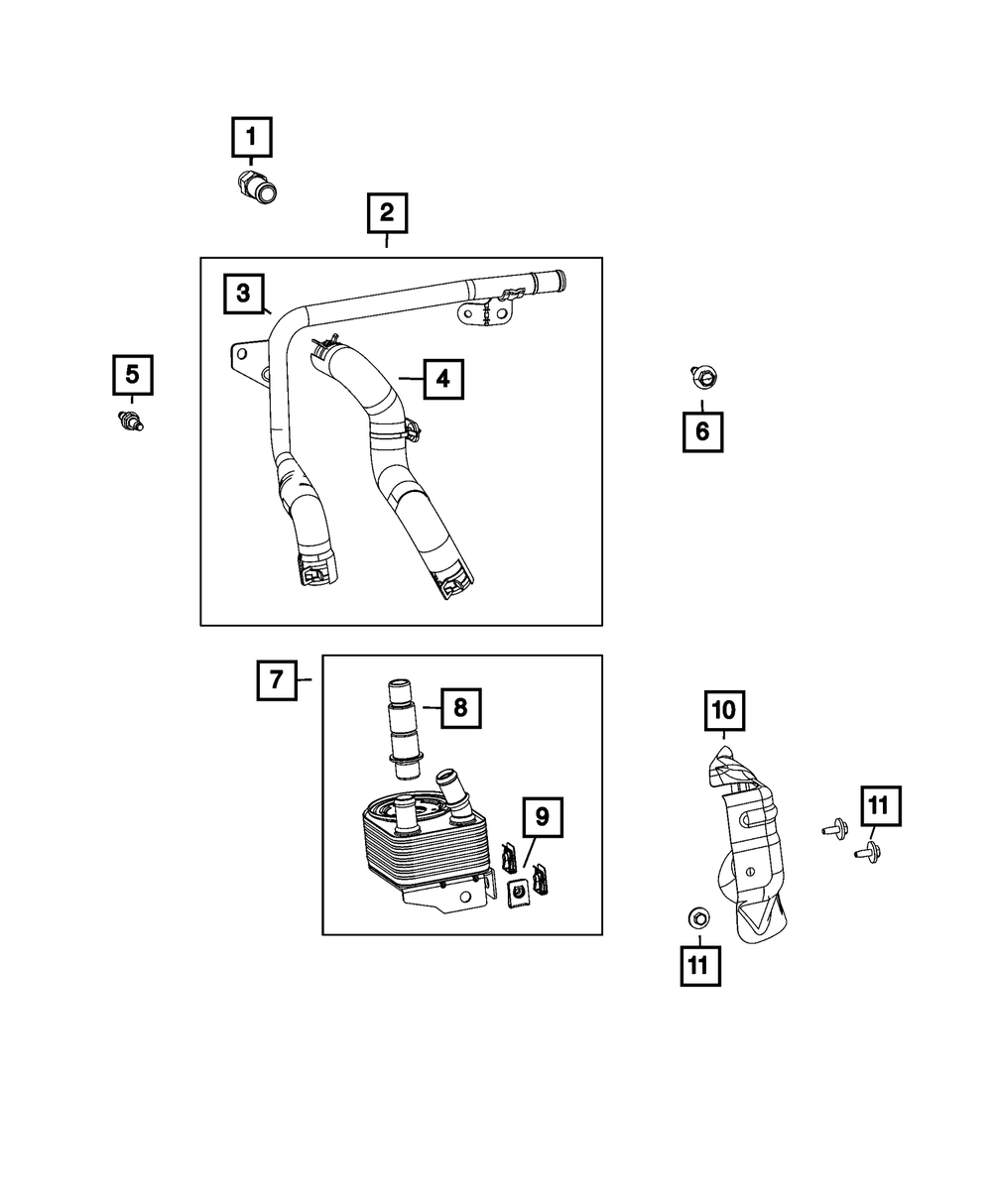 1
2
3
4
5
6
7
8
9
10
11
11