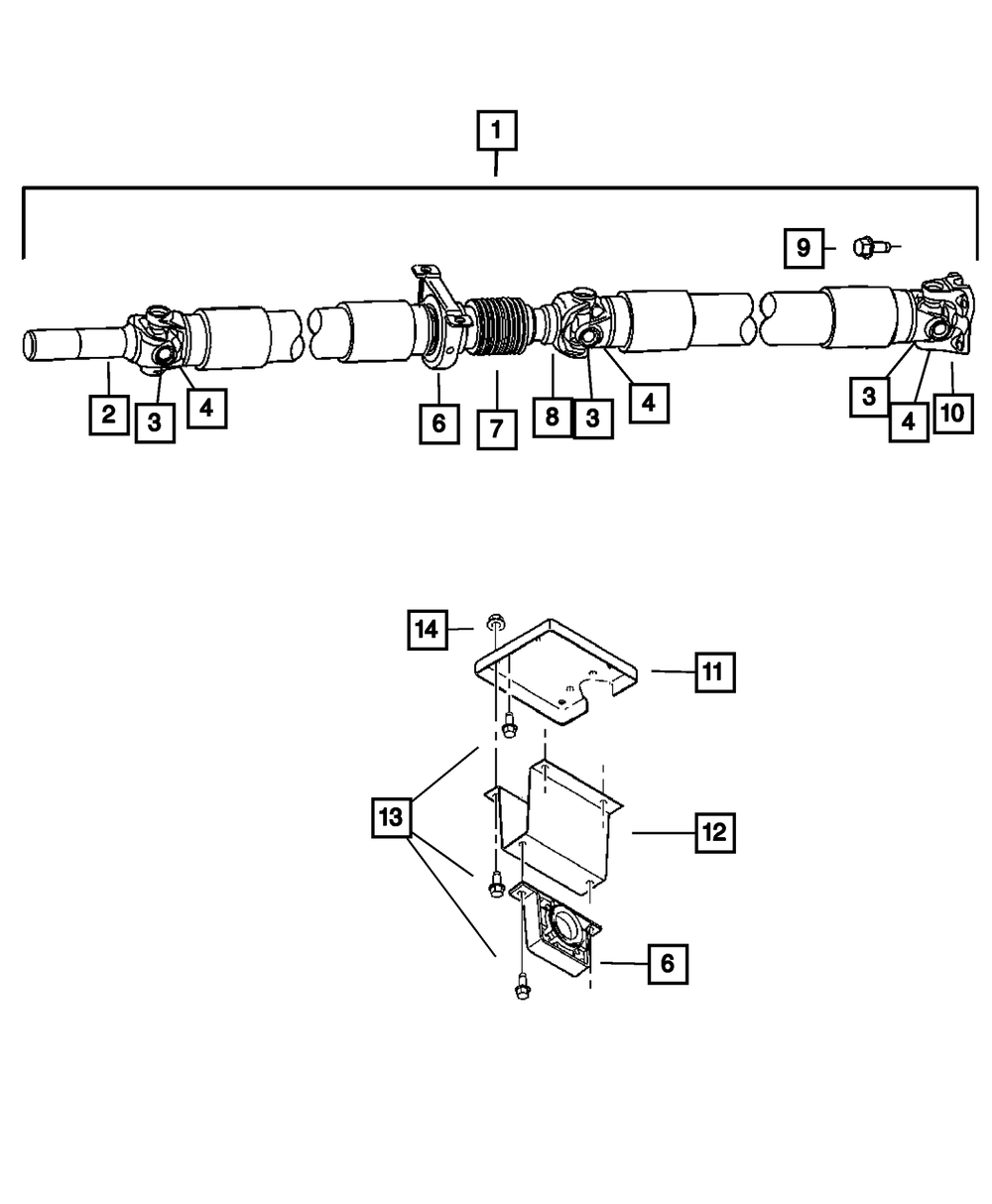 1
9
2
3
4
6
7
8
3
4
3
4
10
14
11
13
12
6