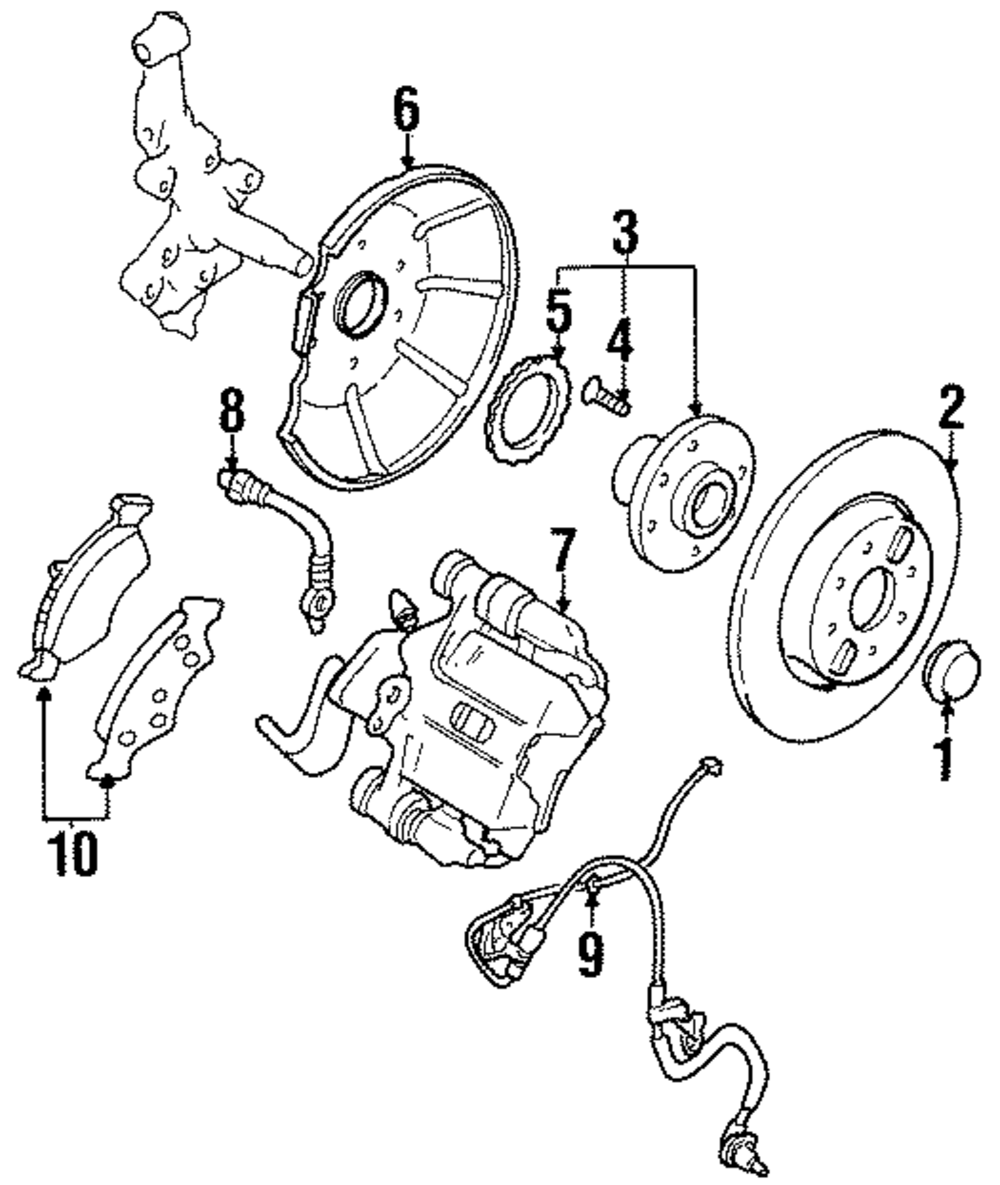 6
3
5
4
8
2
7
1
10
9