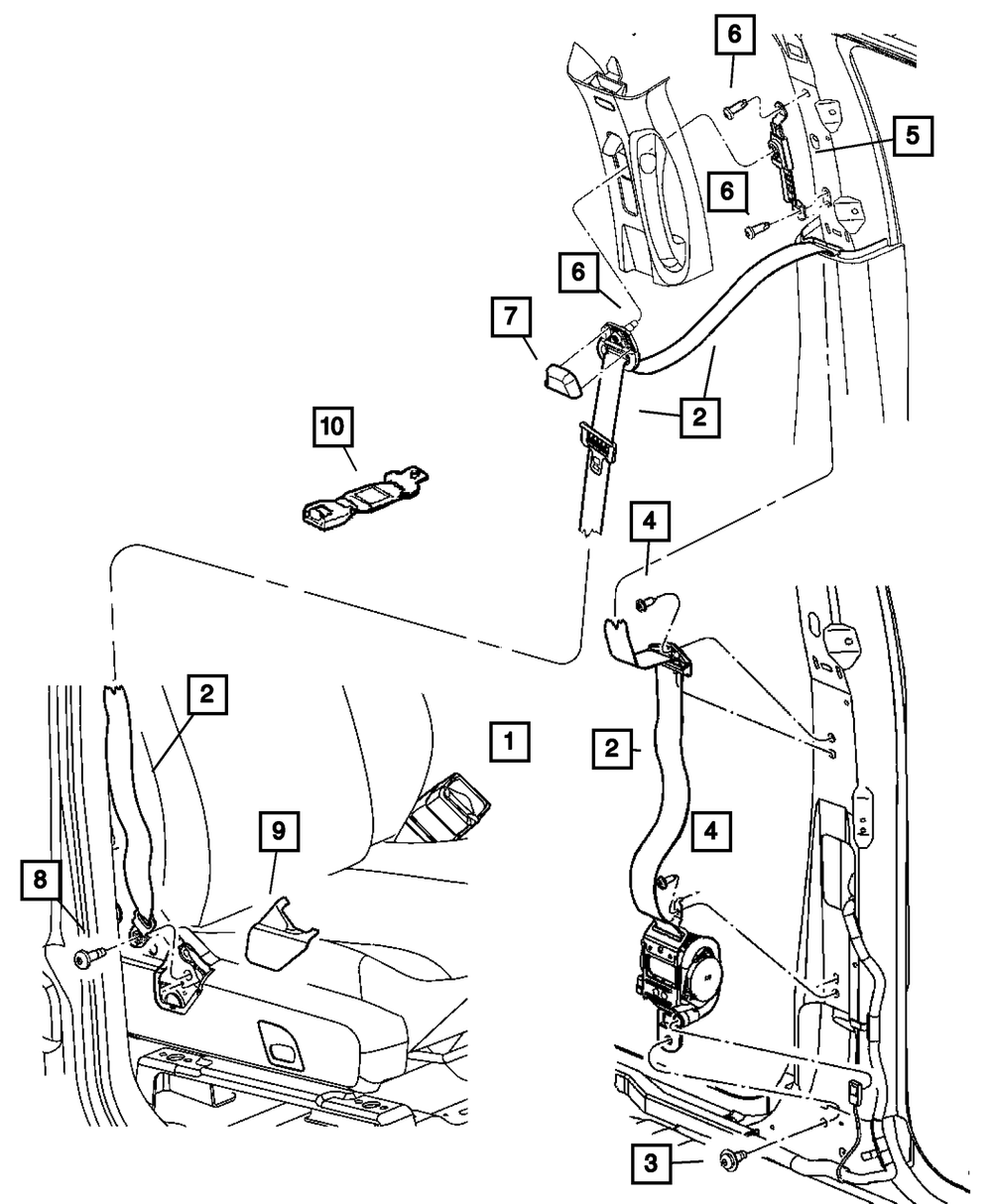 6
5
6
6
7
2
10
4
2
1
2
9
4
8
3