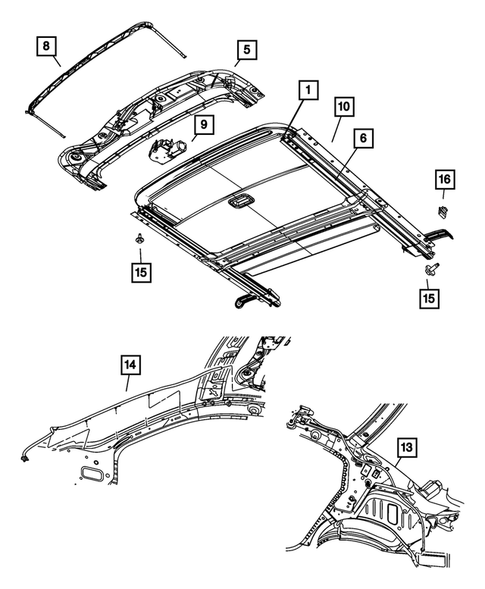 8
5
1
10
9
6
16
15
15
14
13