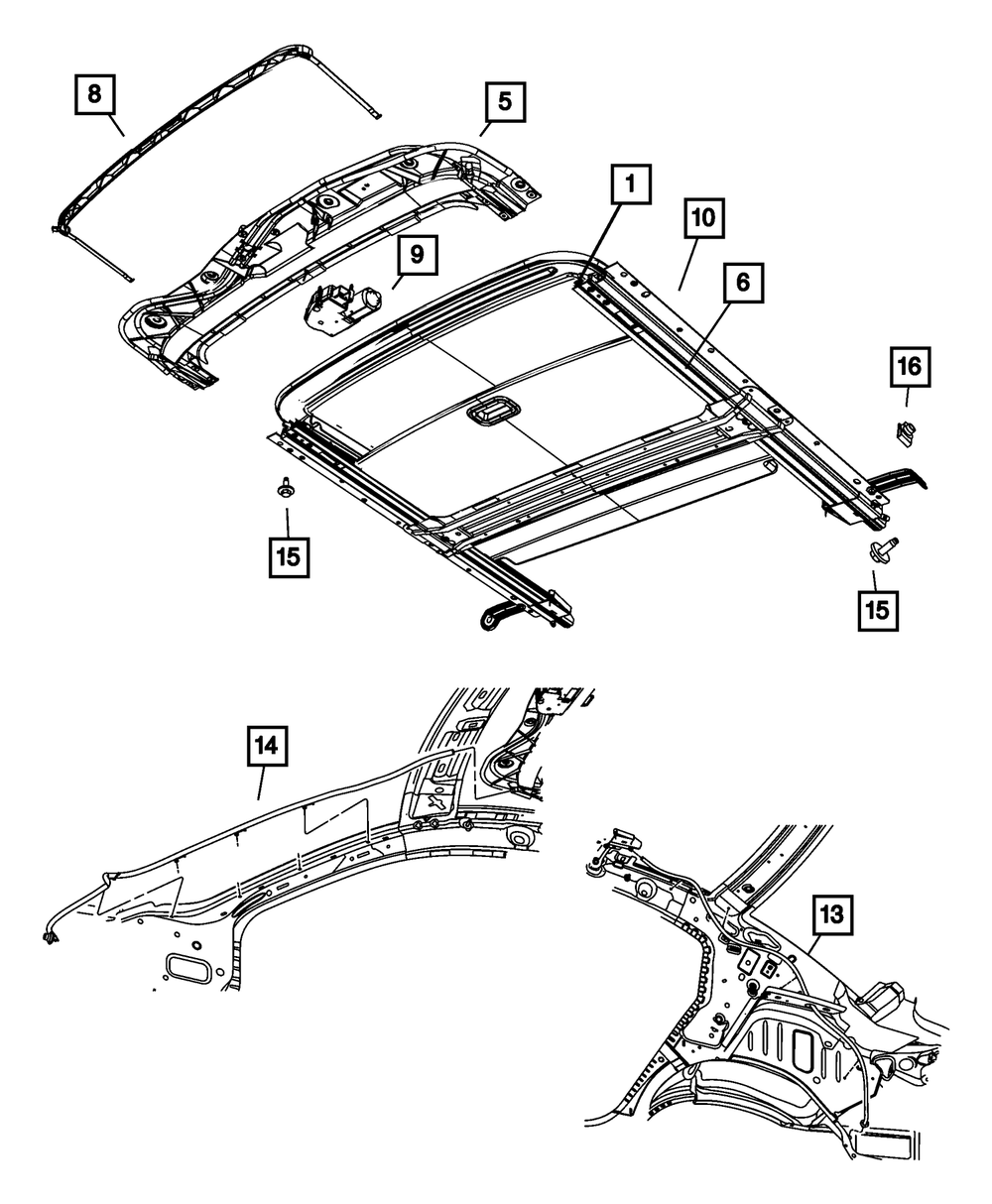 8
5
1
10
9
6
16
15
15
14
13