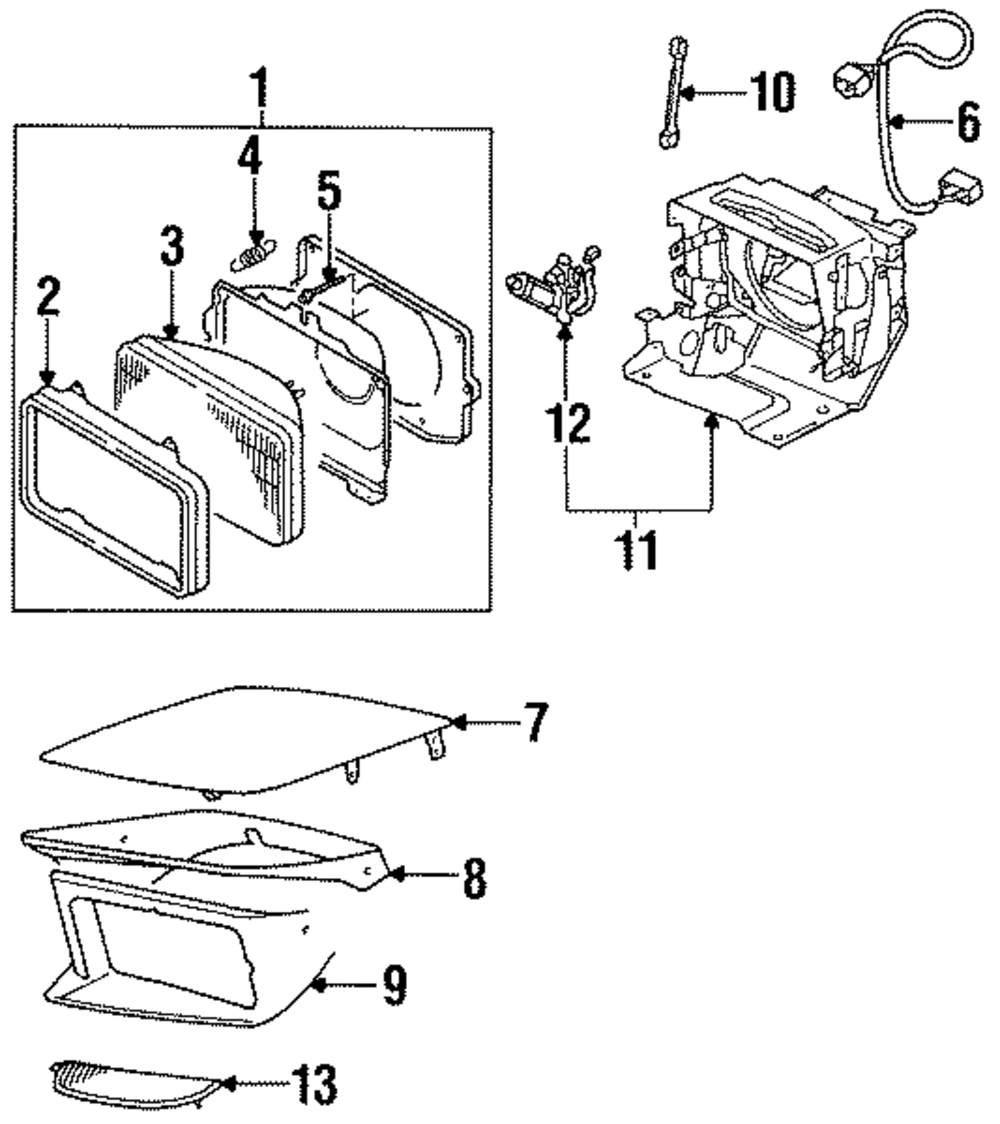 1
4
5
3
2
10
6
12
11
7
8
9
13