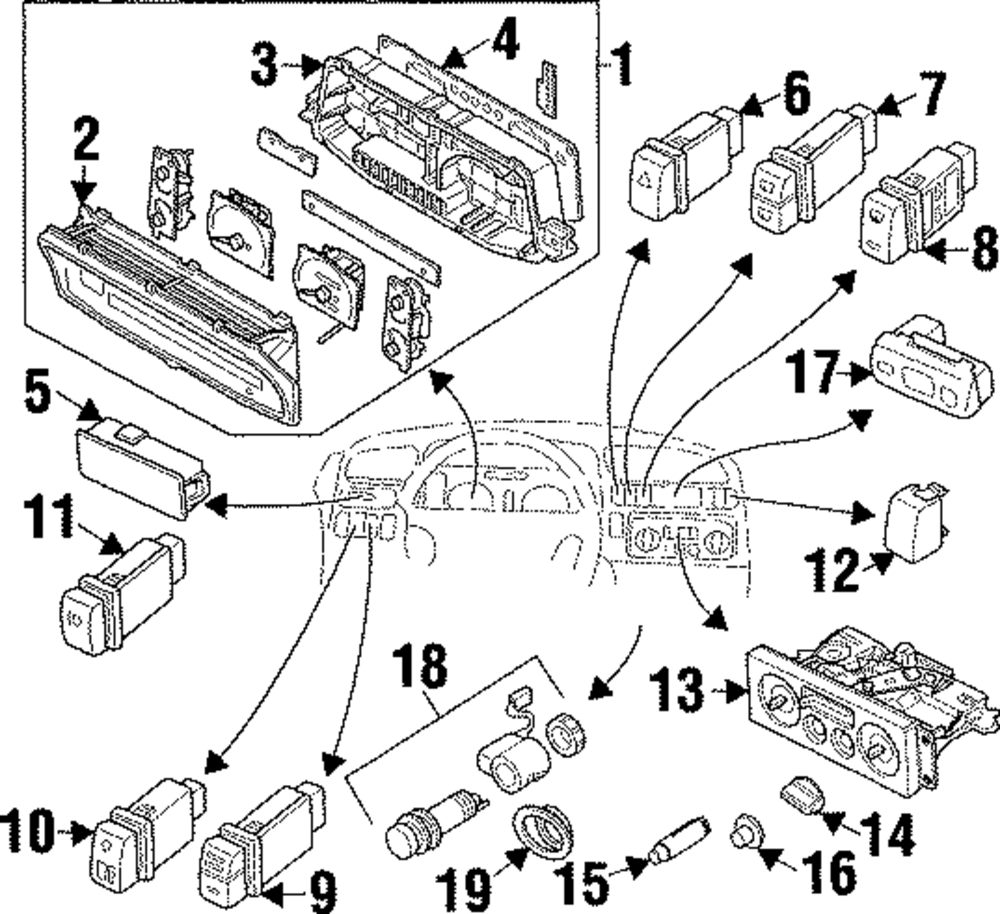 3
4
1
2
6
7
8
17
5
11
12
18
13
10
9
19
15
16
14