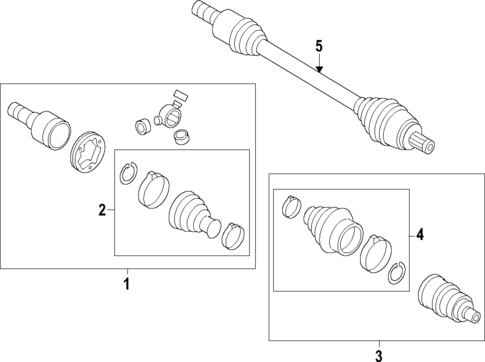 5
2
1
4
3