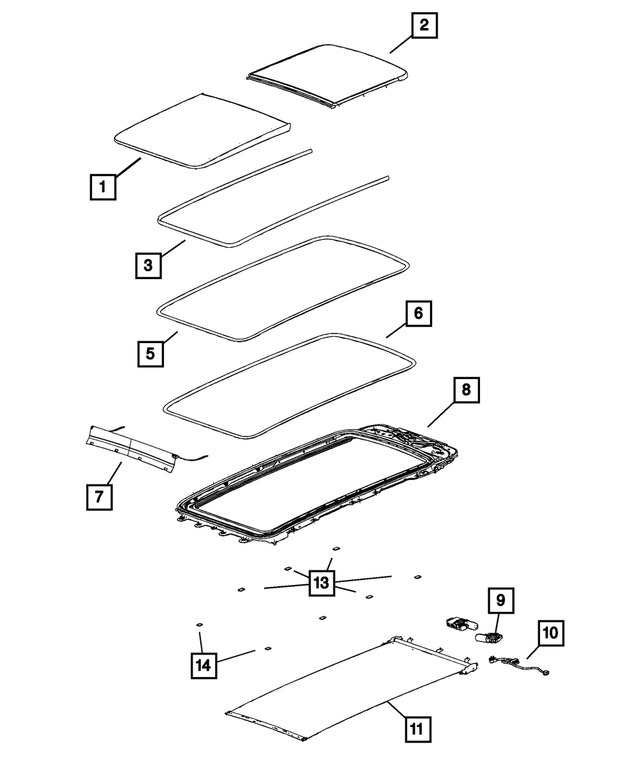 2
1
3
5
6
8
7
13
9
10
14
11