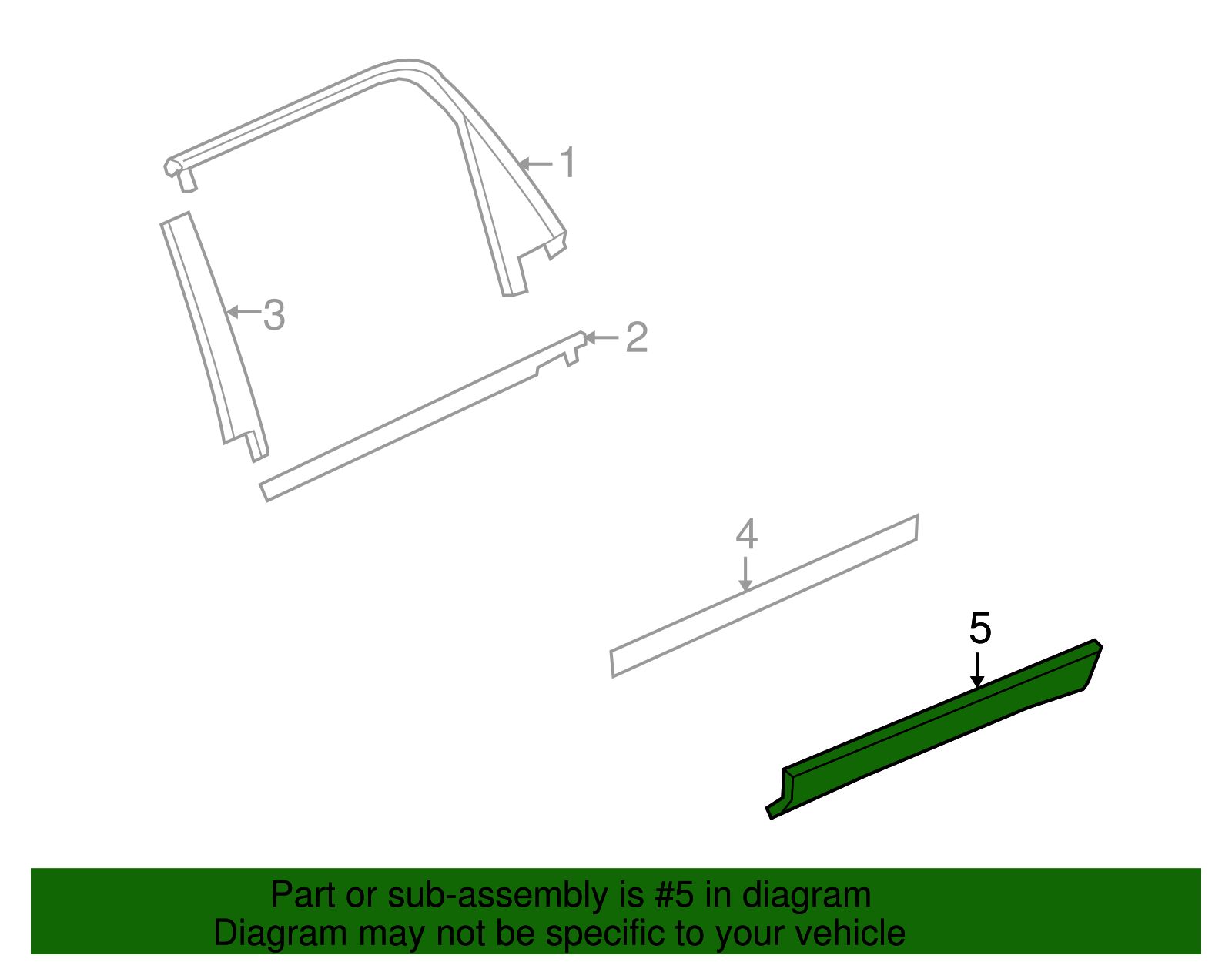 1
3
2
4
5

Part or sub-assembly is #5 in diagram
Diagram may not be specific to your vehicle