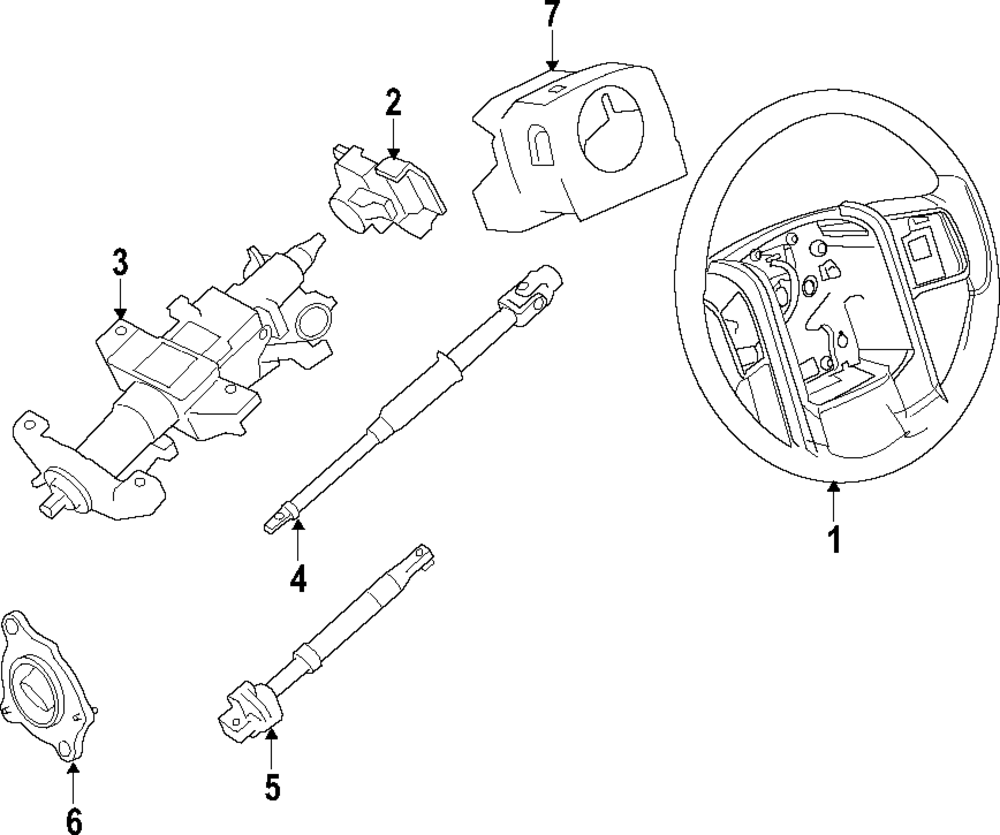 7
2
3
1
4
5
6