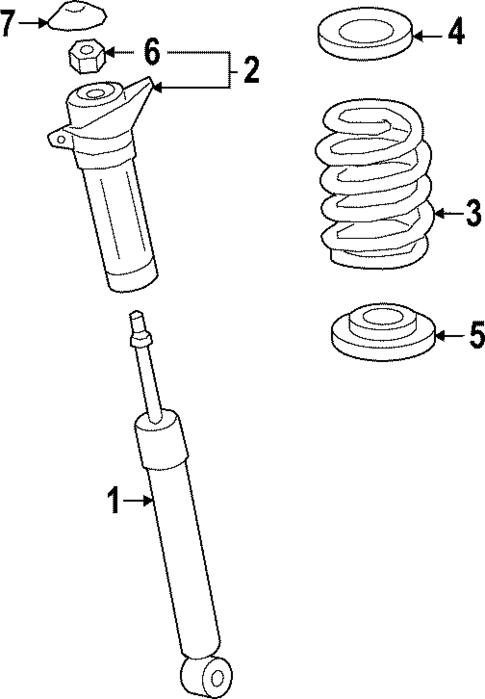 7
6
2
4
3
5
1