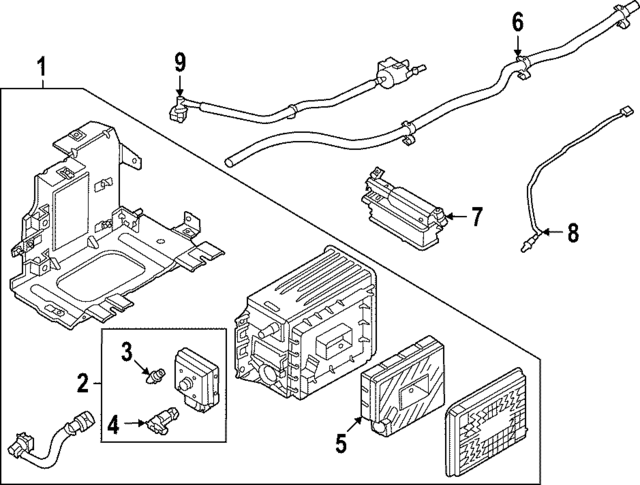 1
9
6
7
8
3
2
4
5