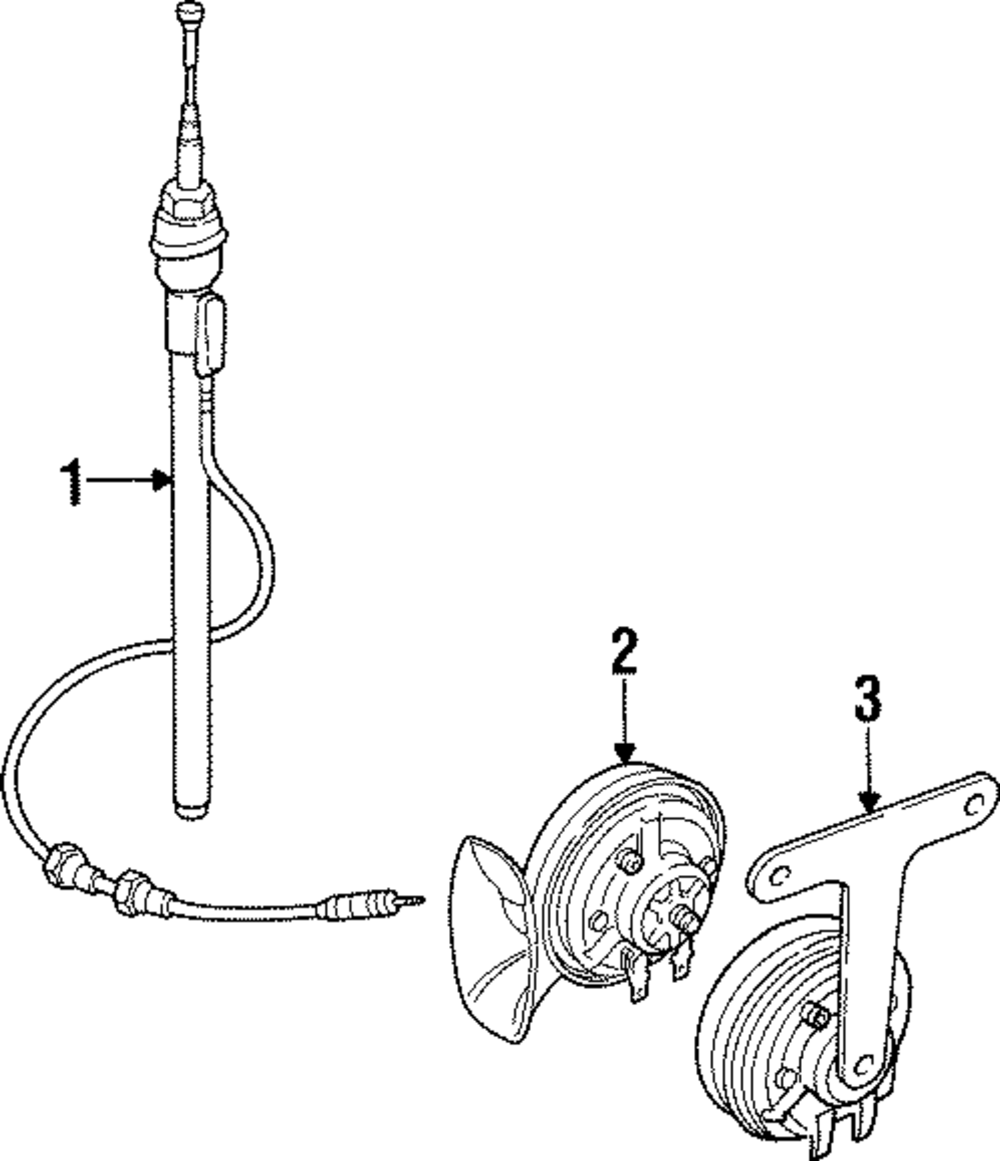 1
2
3