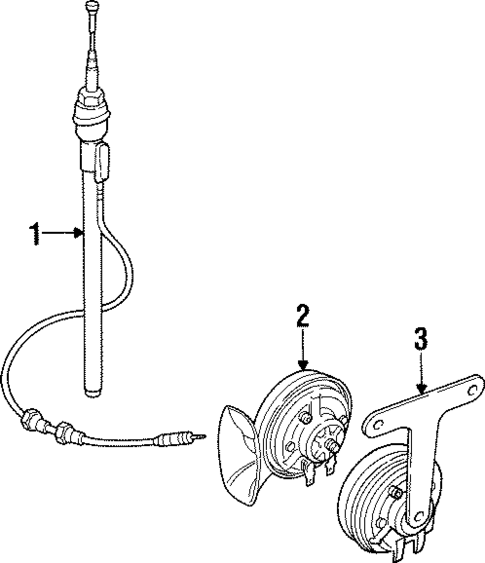 1
2
3