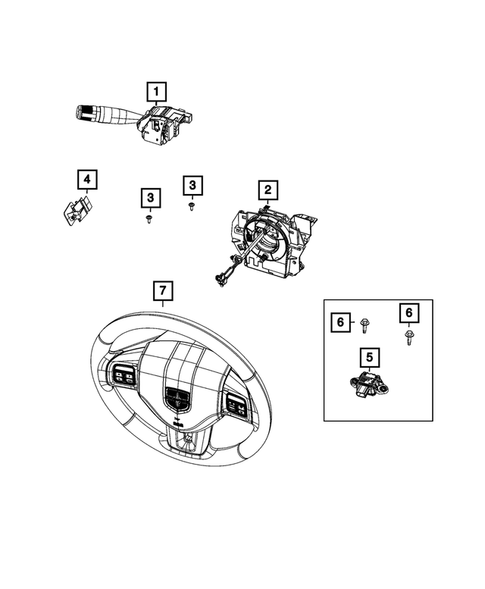 1

4

3

3

2

7

6

6

5