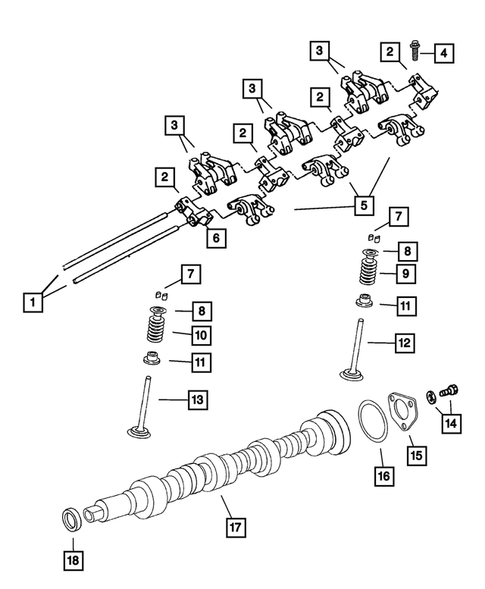 3
2
4
3
2
3
2
2
5
6
7
8
9
11
12
1
7
8
10
11
13
14
15
16
17
18