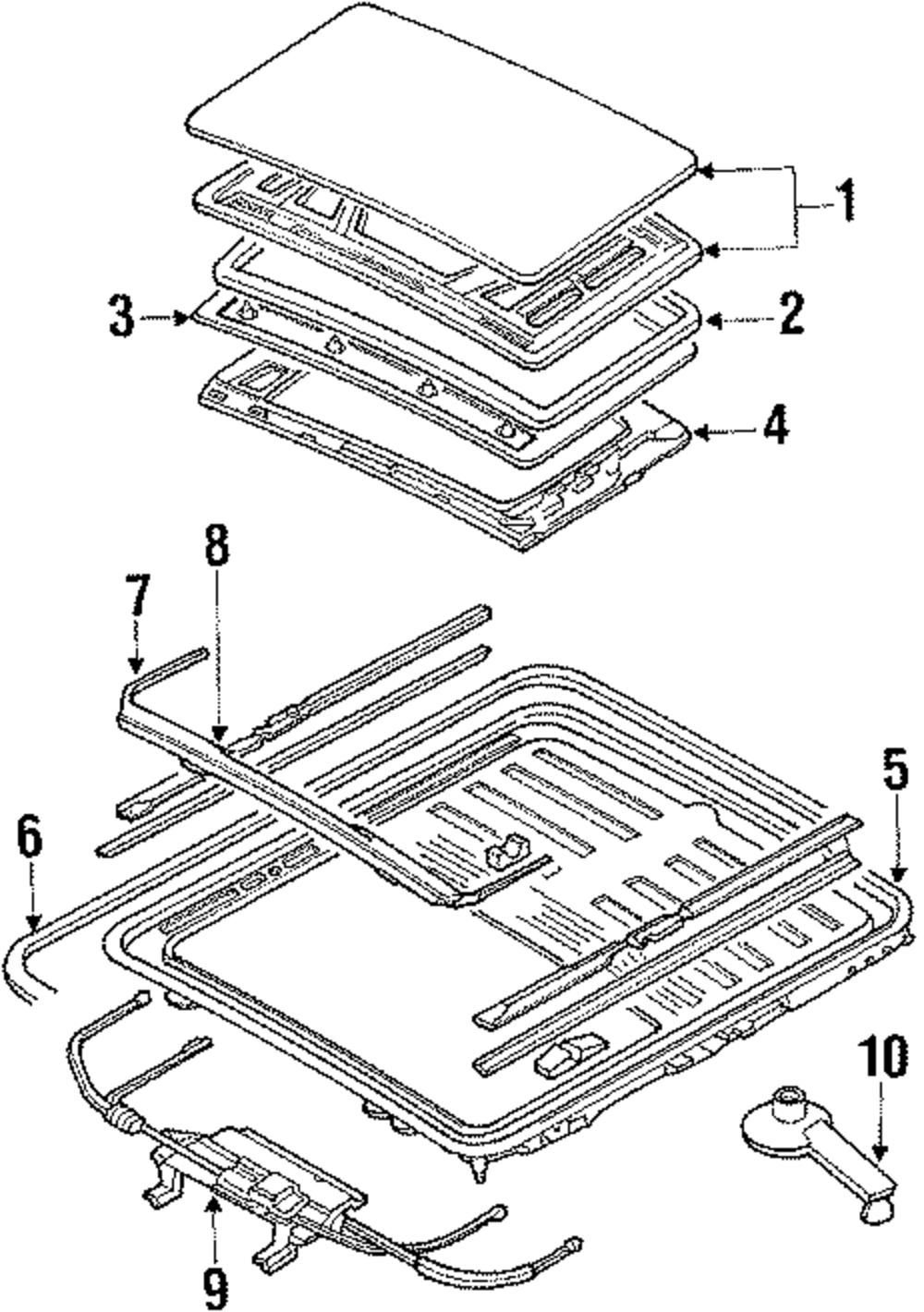 1
3
2
4
8
7
5
6
10
9