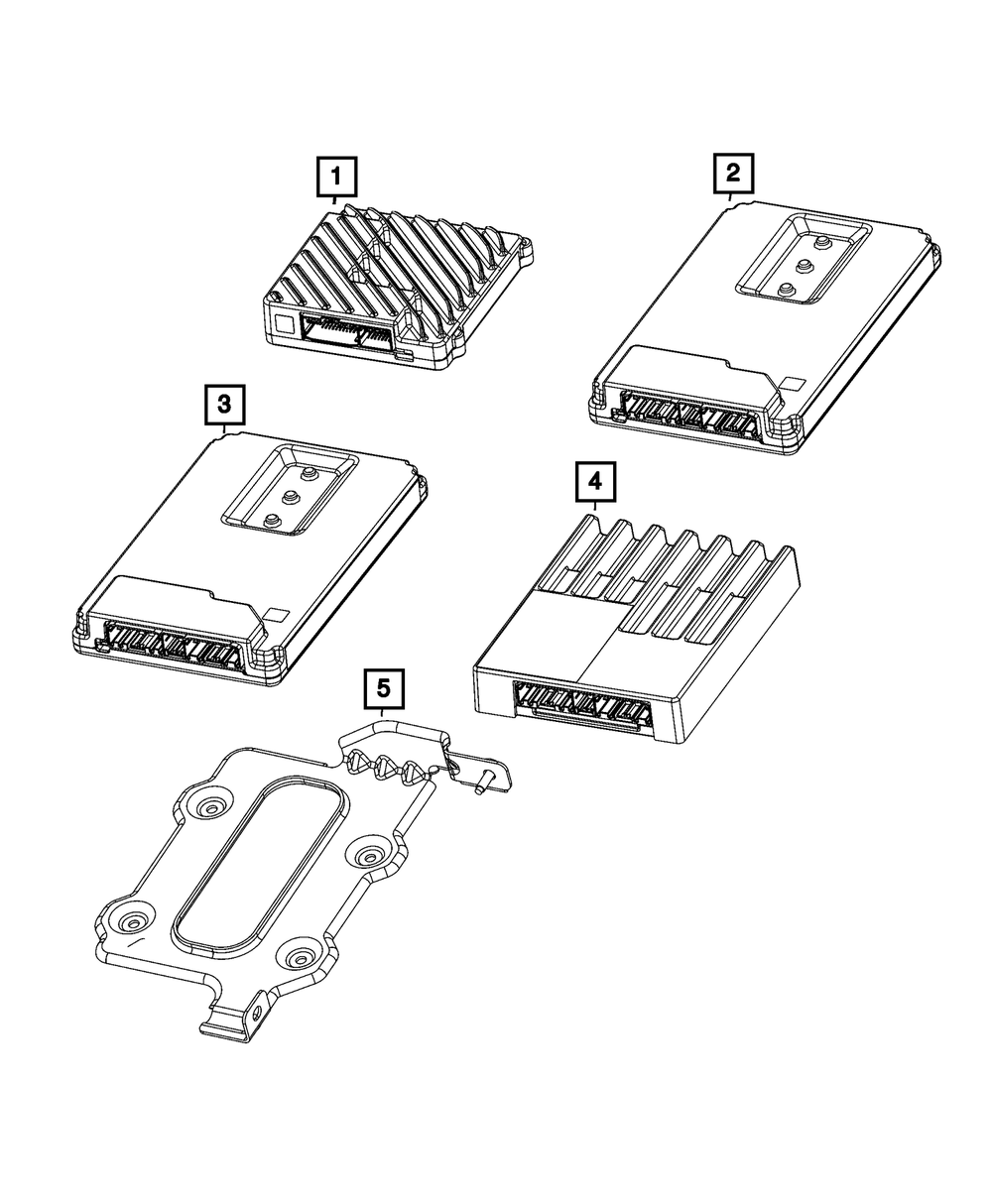 1

2

3

4

5