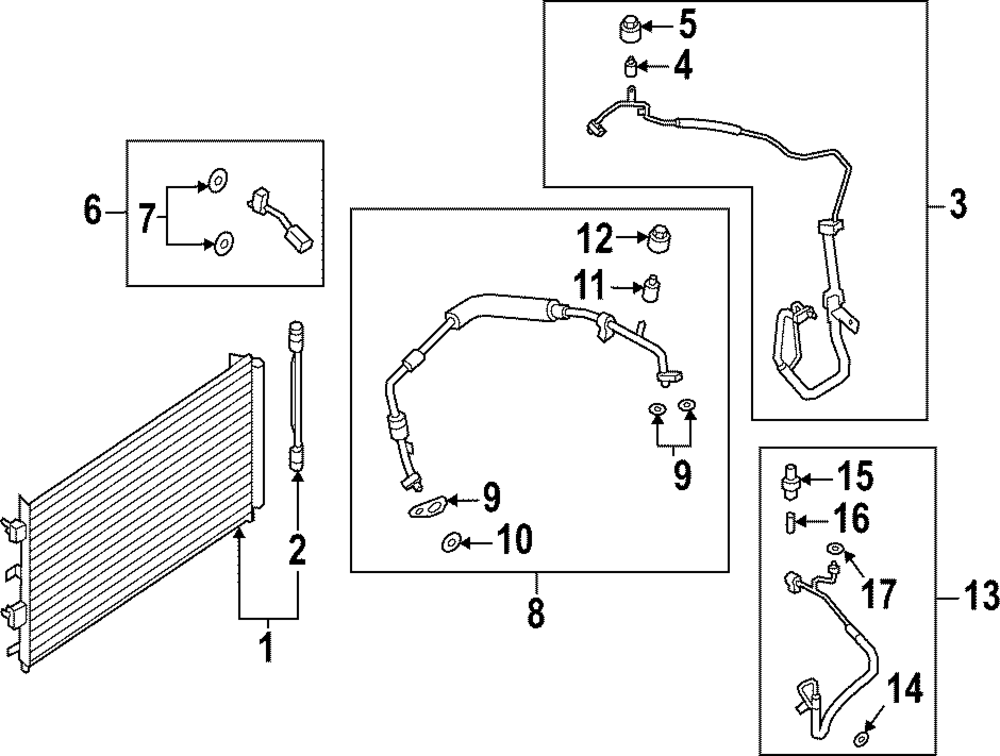 5
4
3
6
7
12
11
9
9
10
8
2
1
15
16
17
13
14