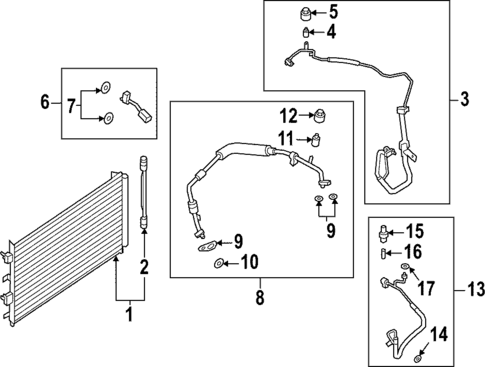 5
4
3
6
7
12
11
9
9
10
8
2
1
15
16
17
13
14