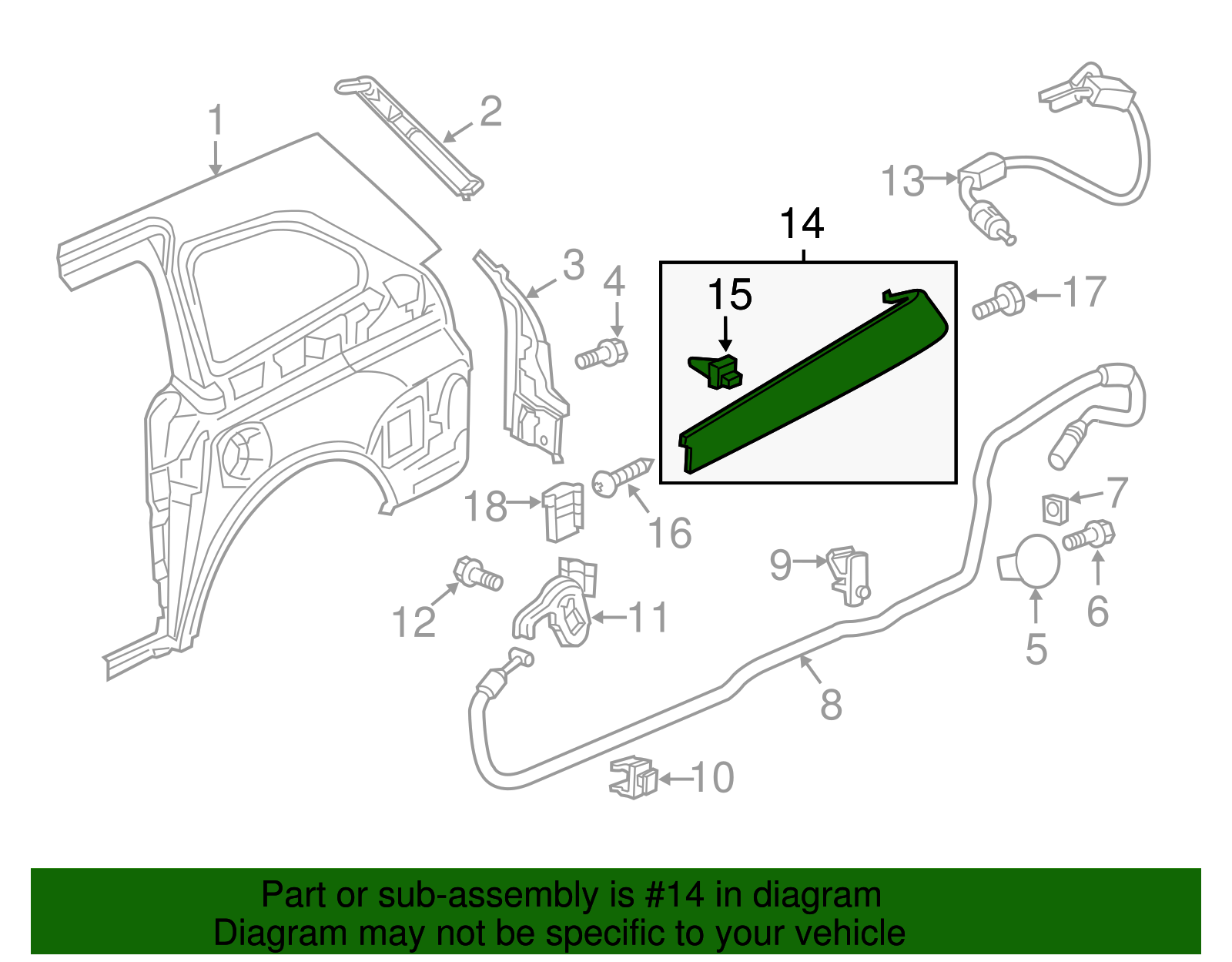 1
2
13
14
3
4
15
17
18
16
7
9
6
12
11
5
8
10

Part or sub-assembly is #14 in diagram
Diagram may not be specific to your vehicle