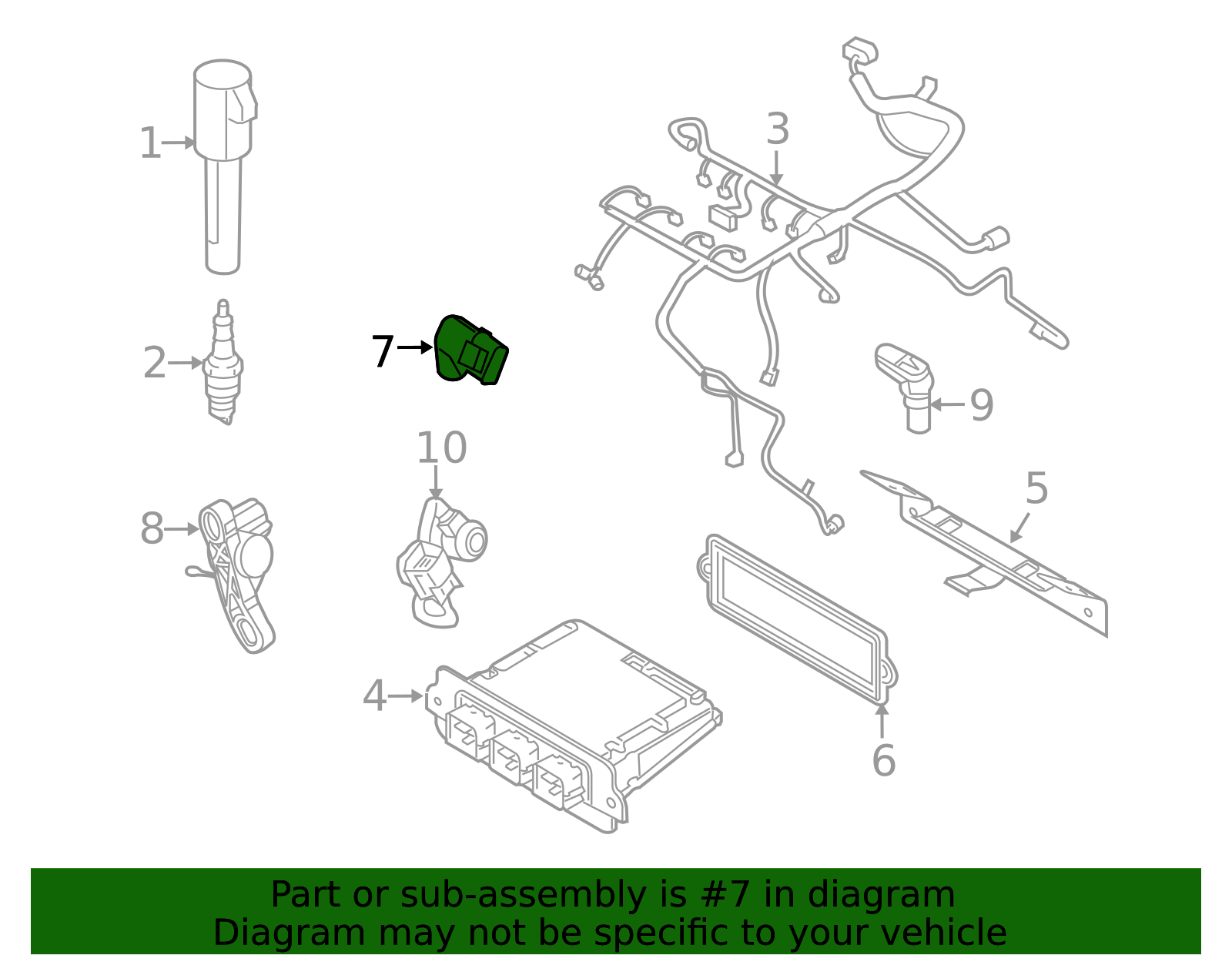 1
3
2
7
9
10
5
8
4
6

Part or sub-assembly is #7 in diagram
Diagram may not be specific to your vehicle