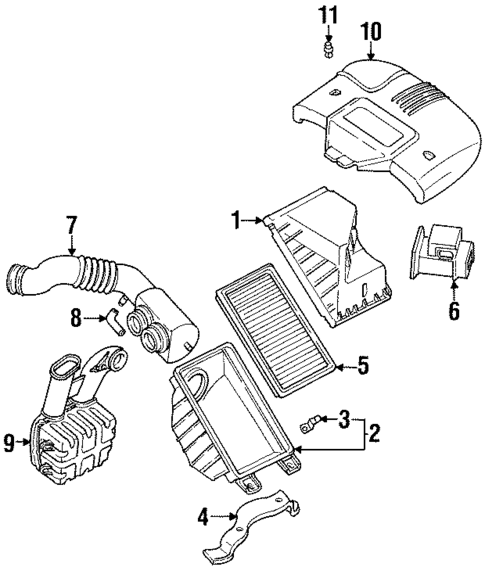 11
10
1
7
6
8
5
3
2
9
4