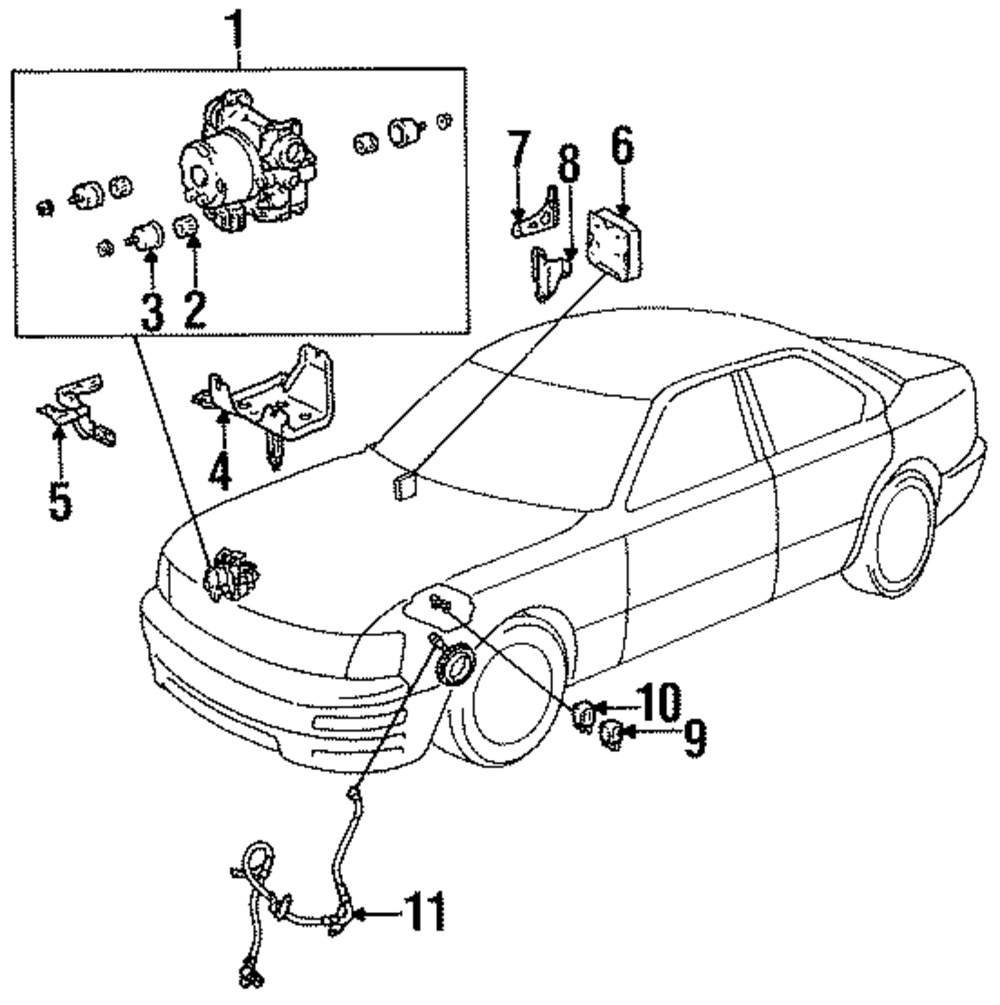 1
7
8
6
3
2
5
4
10
9
11