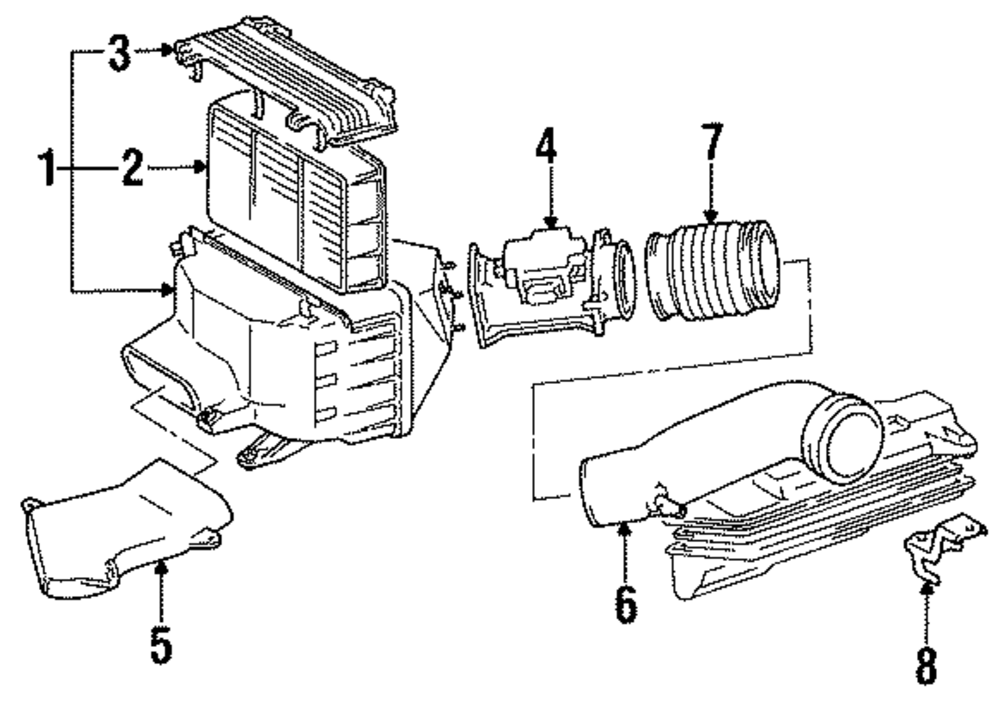 3
1
2
4
7
5
6
8