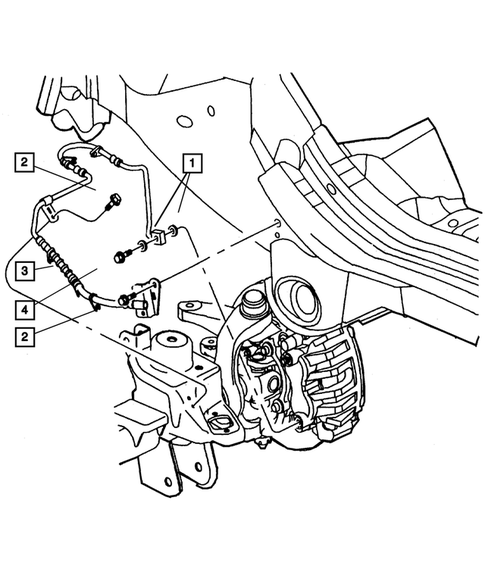 2
1
3
4
2