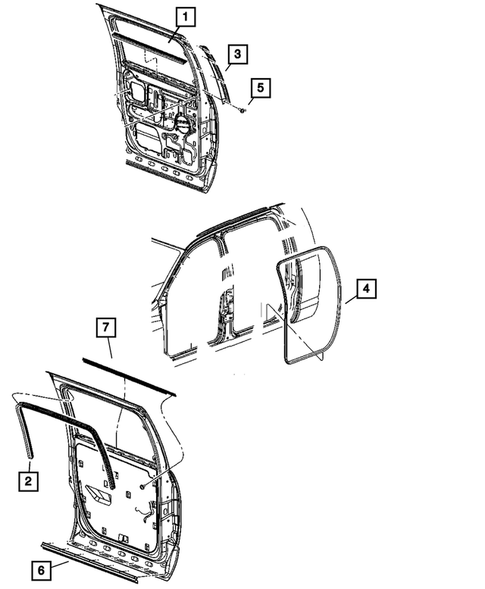 1
3
5
4
7
2
6