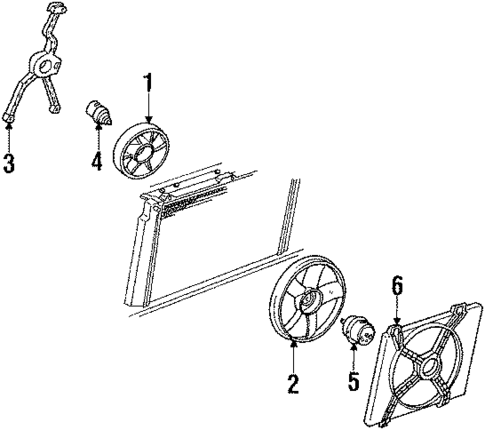 1
3
4
6
2
5