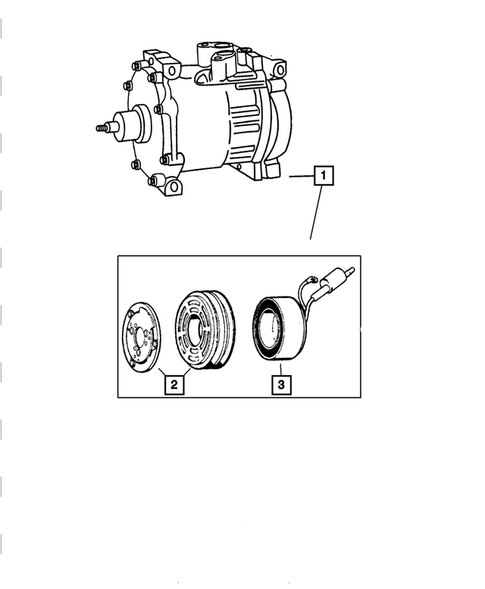 1

2

3