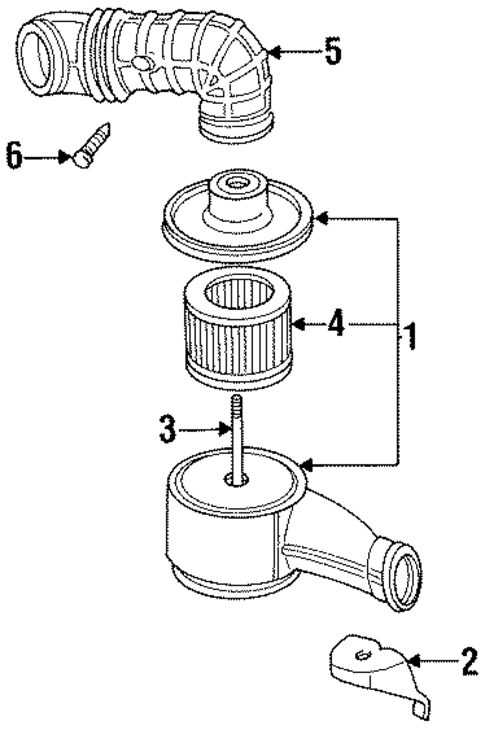 5
6
4
1
3
2