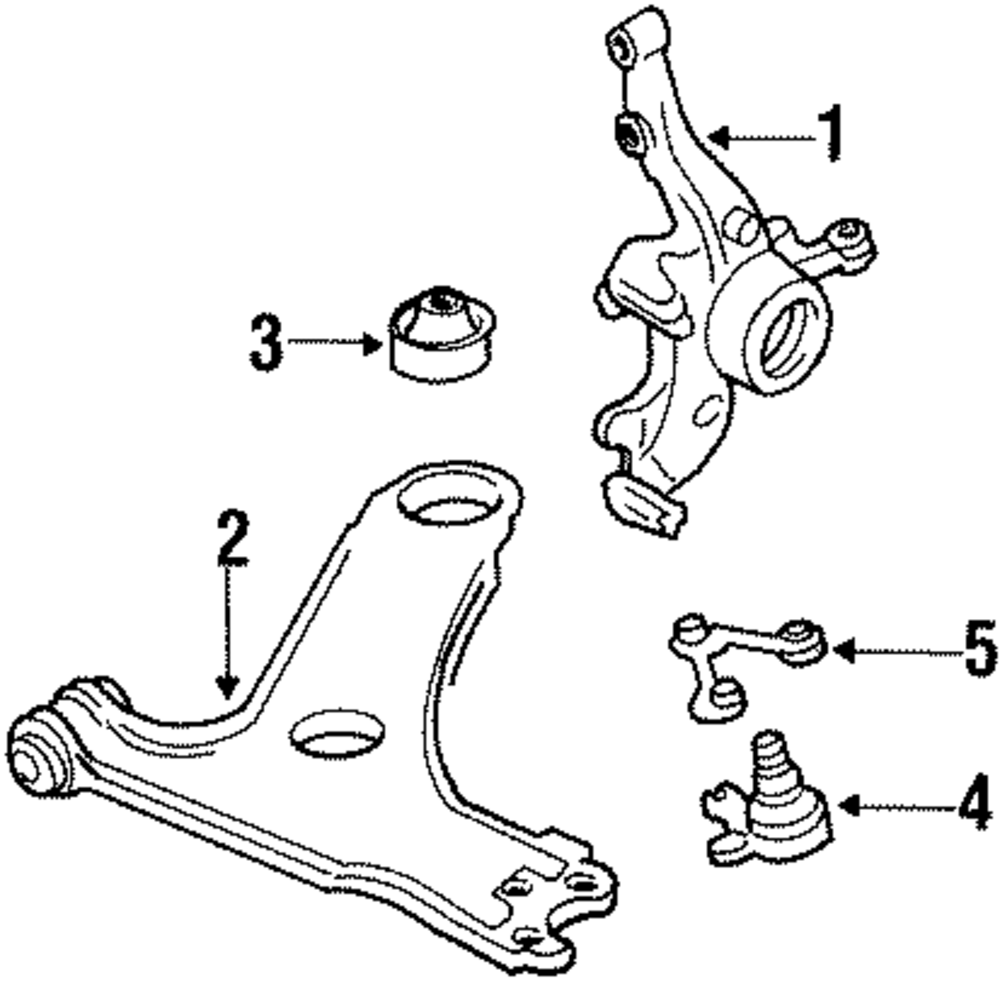 1
3
2
5
4