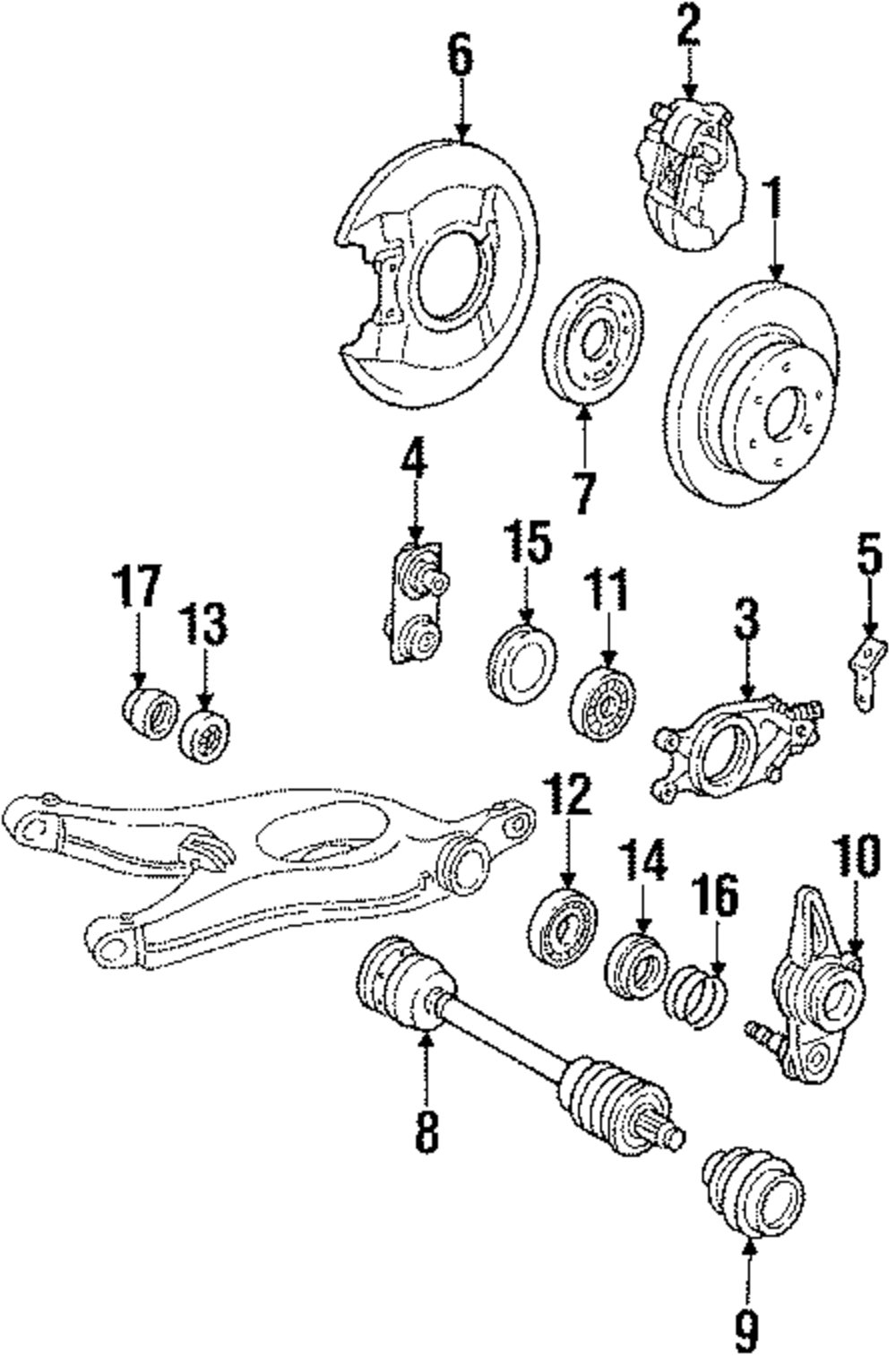 6
2
1
7
4
15
11
5
17
13
3
12
14
16
10
8
9