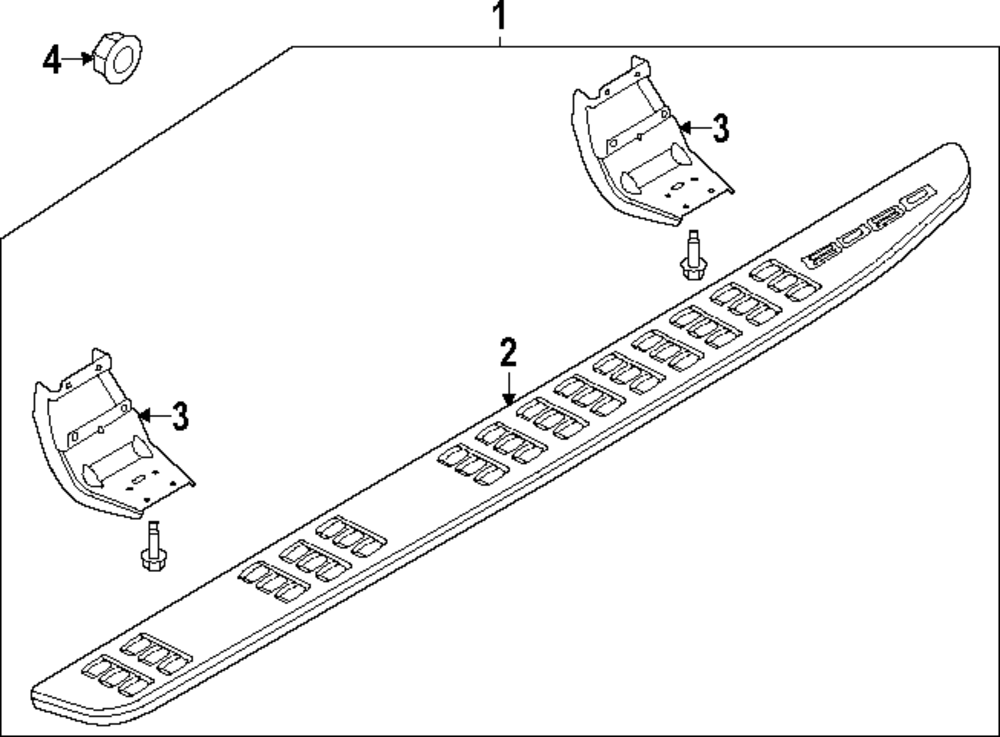 1
4
3
2
3