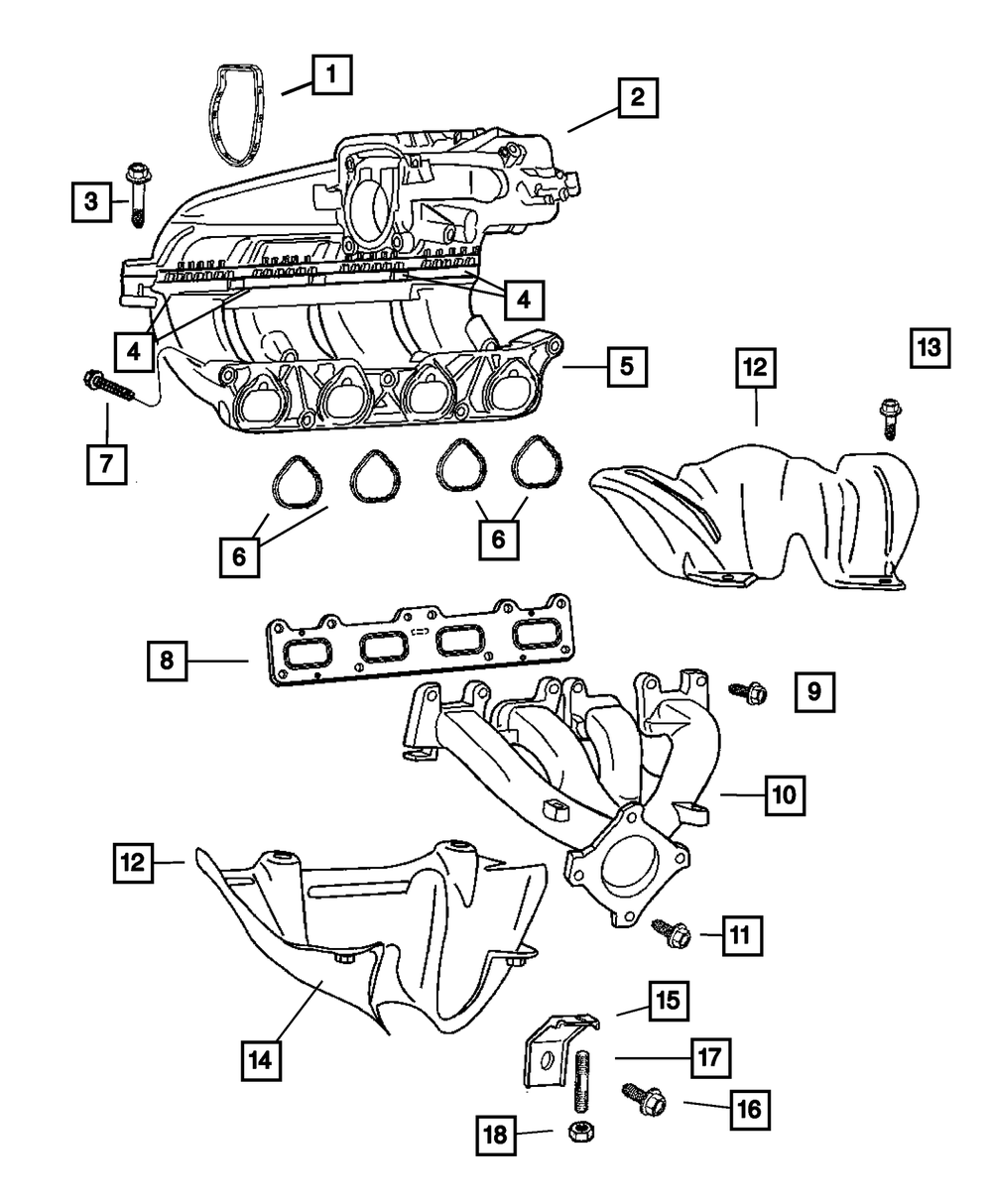 1
2
3
4
4
5
13
12
7
6
6
8
9
10
12
11
15
14
17
16
18