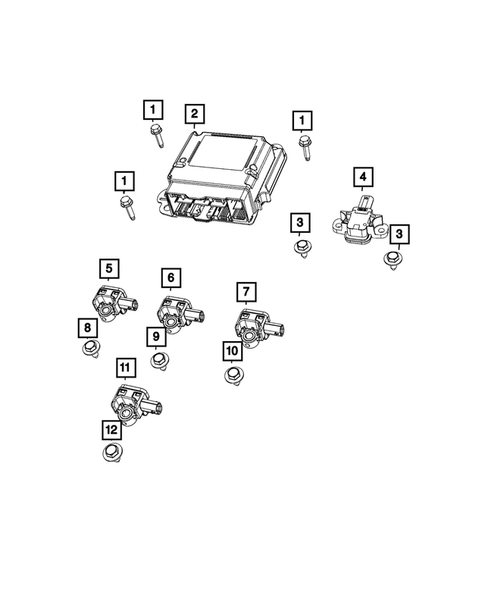 1
2
1
1
4
3
3
5
6
7
8
9
10
11
12