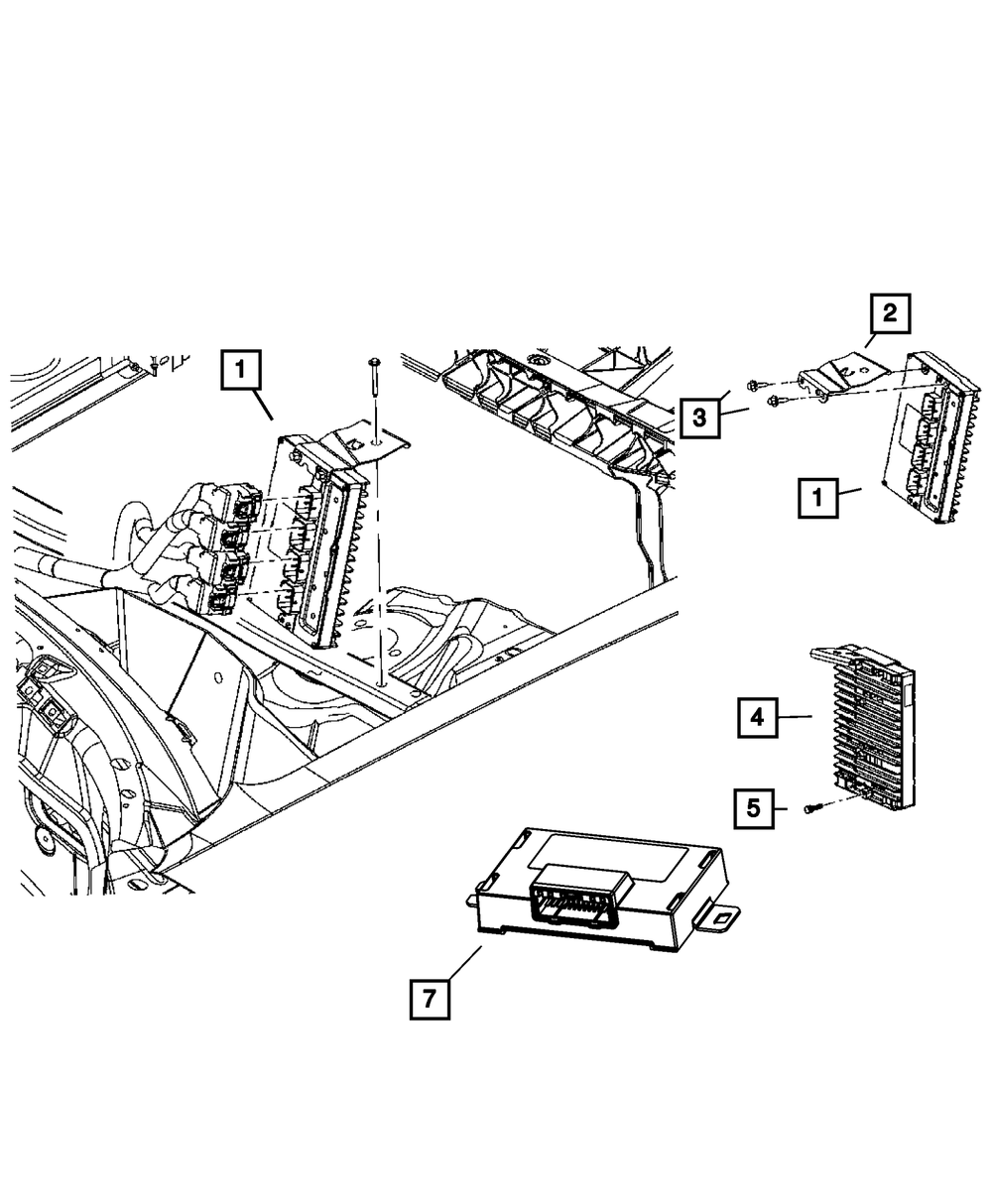 1
2
3
1
4
5
7