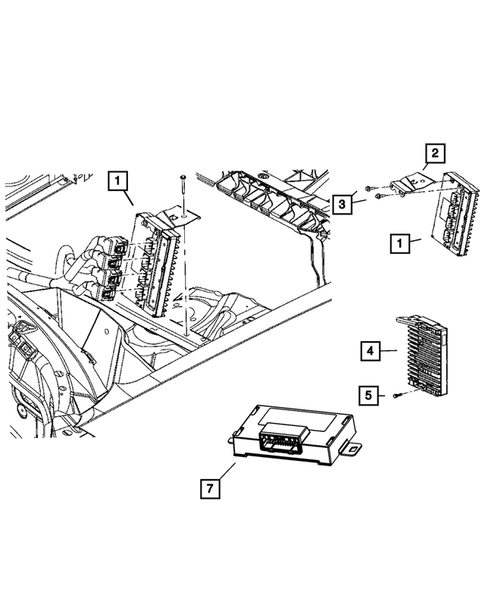 1
2
3
1
4
5
7