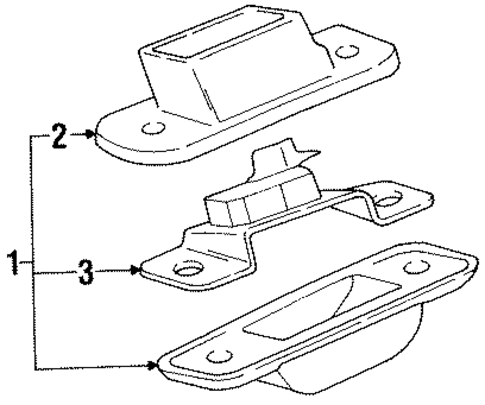 2
1
3