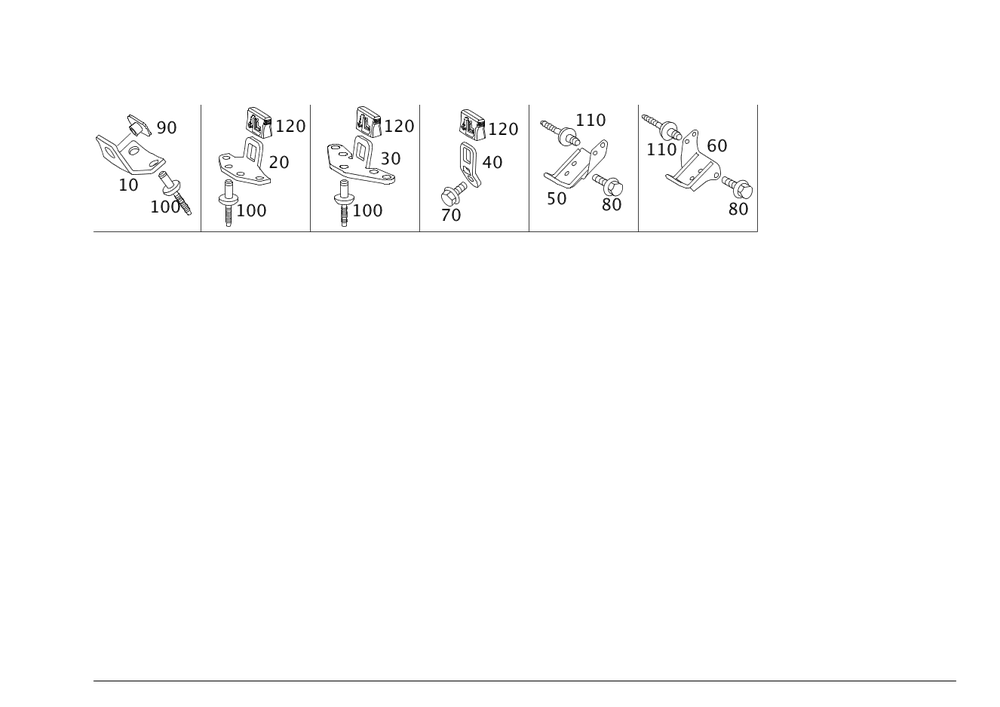 90
10
100

120
20
100

120
30
100

120
40
70

110
50
80

110
60
80