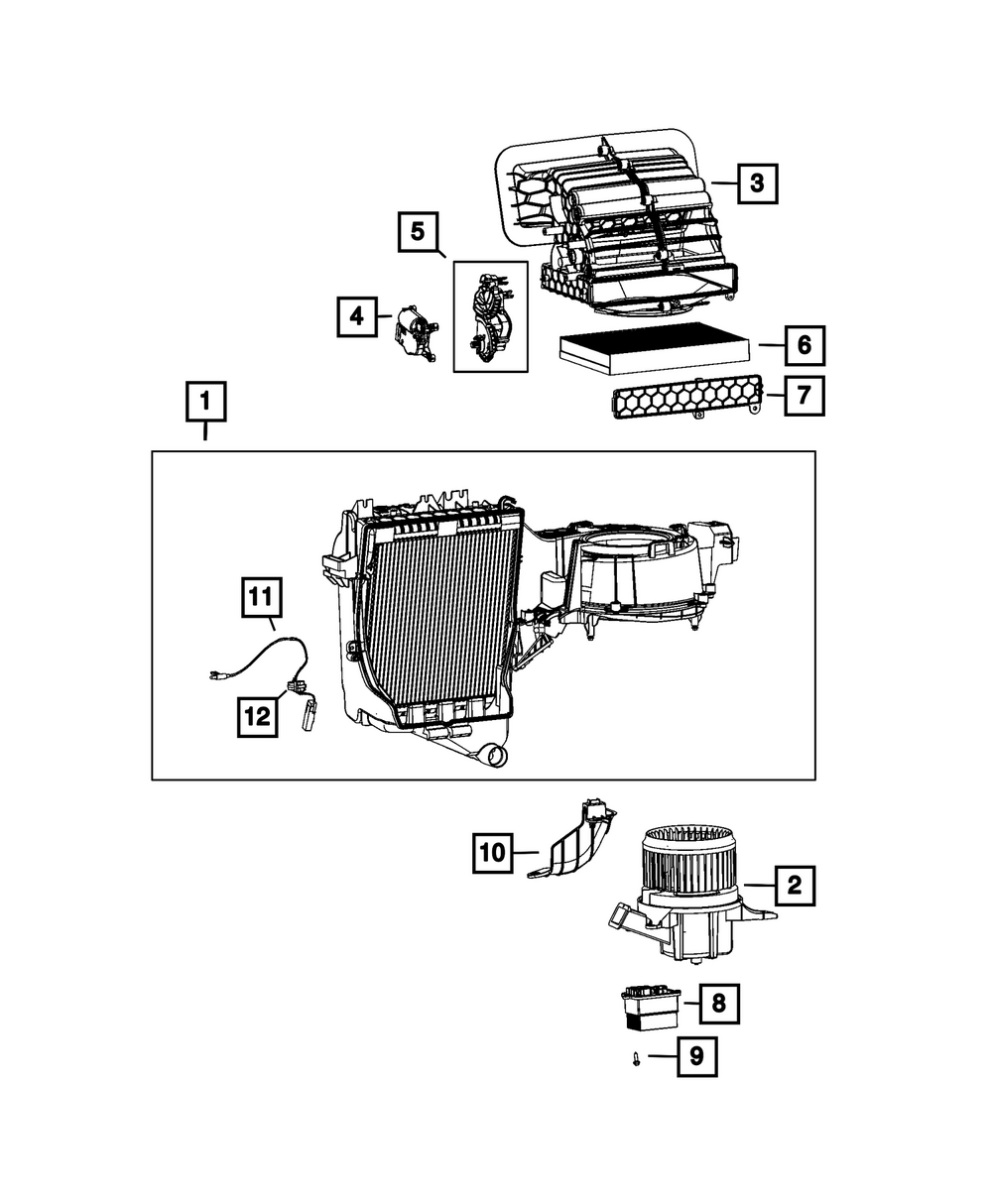 3

5

4

6

7

1

11

12

10

2

8

9