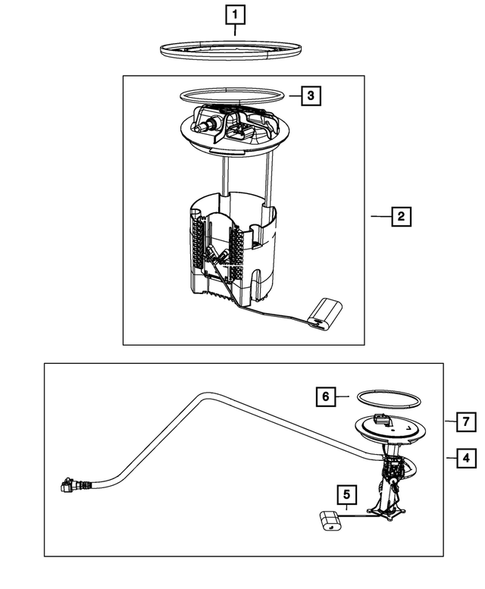 1
3
2
6
7
4
5