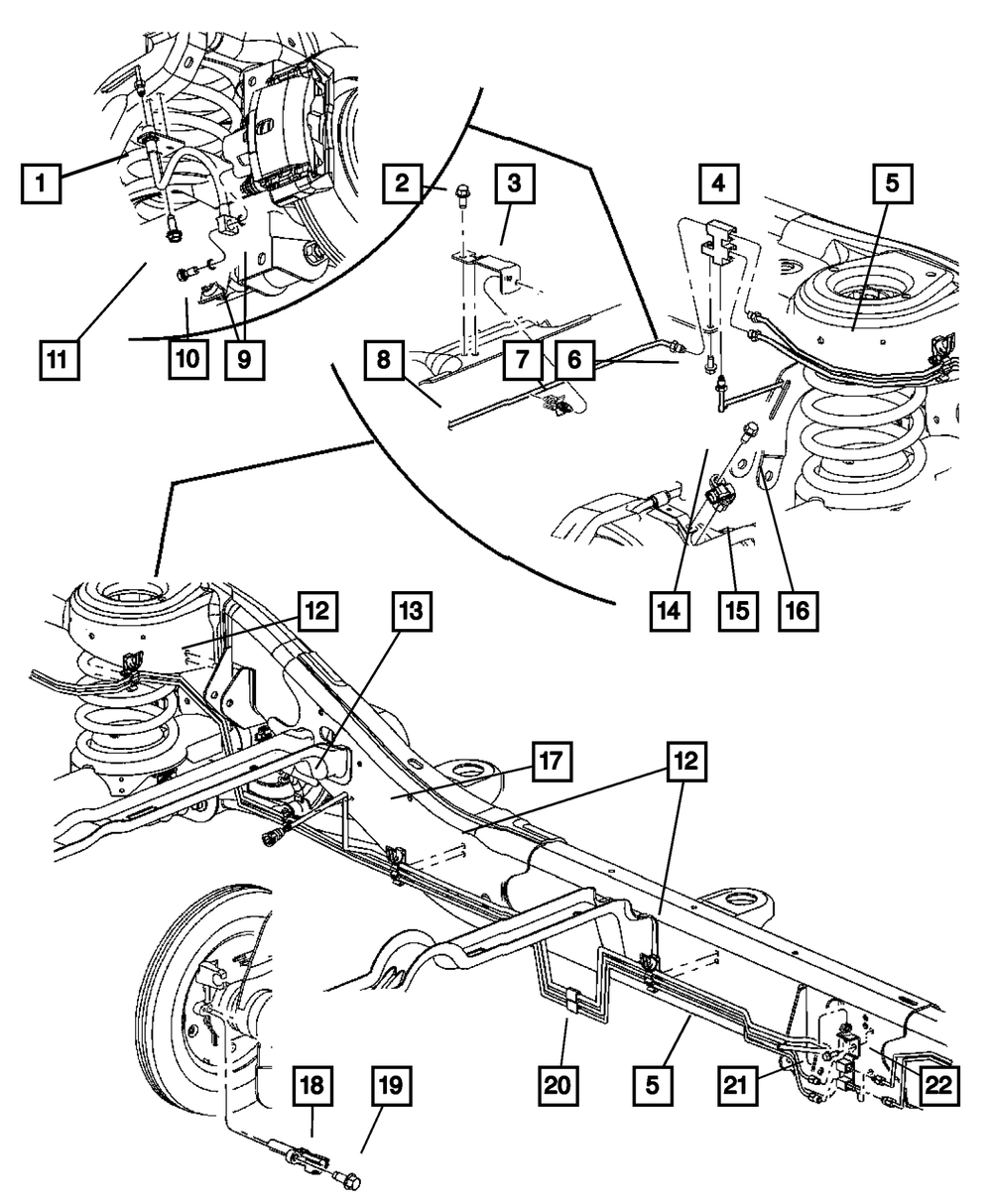 1
2
3
4
5
11
10
9
8
7
6
14
15
16
12
13
17
12
18
19
20
5
21
22